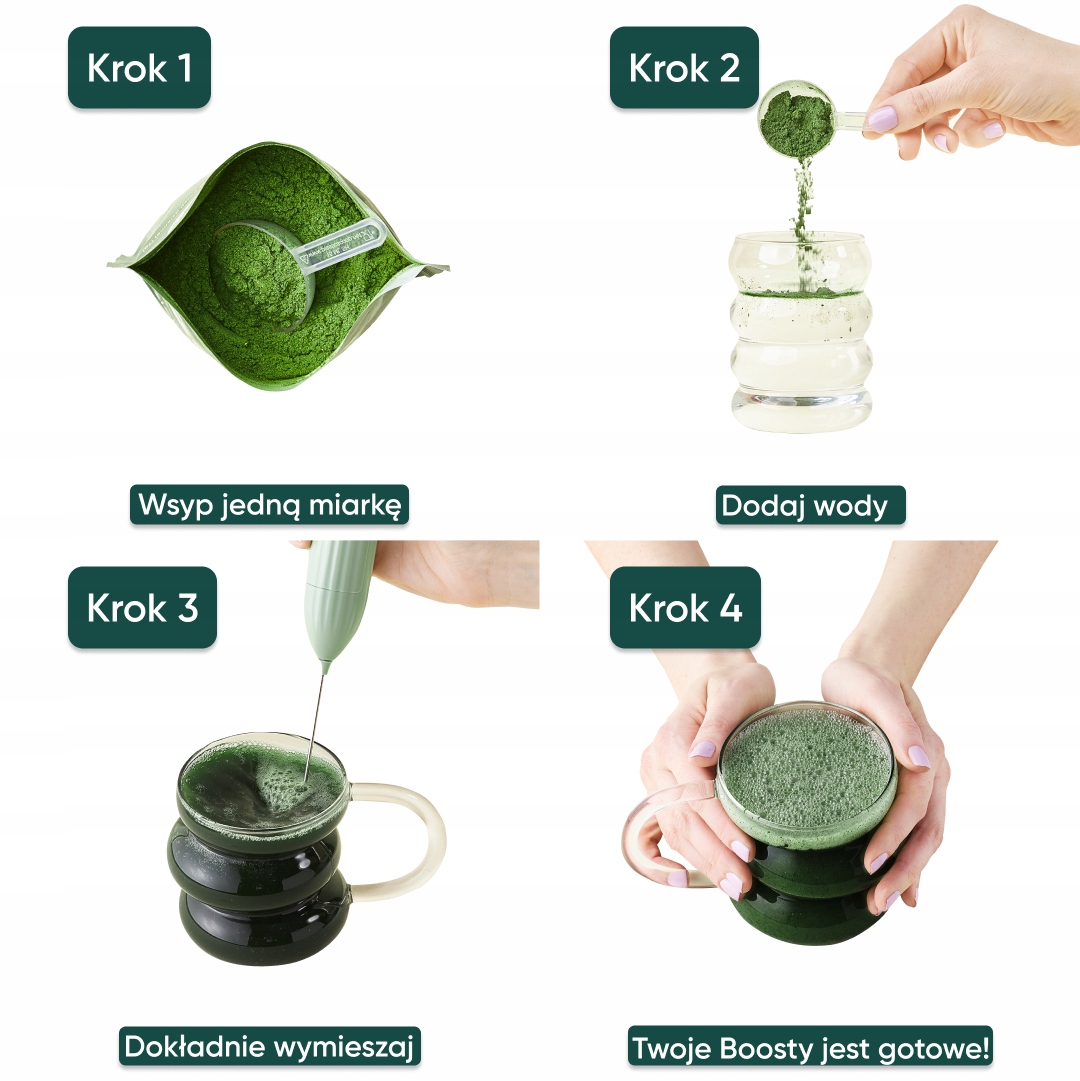 Krok 1

Wsyp jedną miarkę

Krok 2

Dodaj wody

Krok 3

Dokładnie wymieszaj

Krok 4

Twoje Boosty jest gotowe!