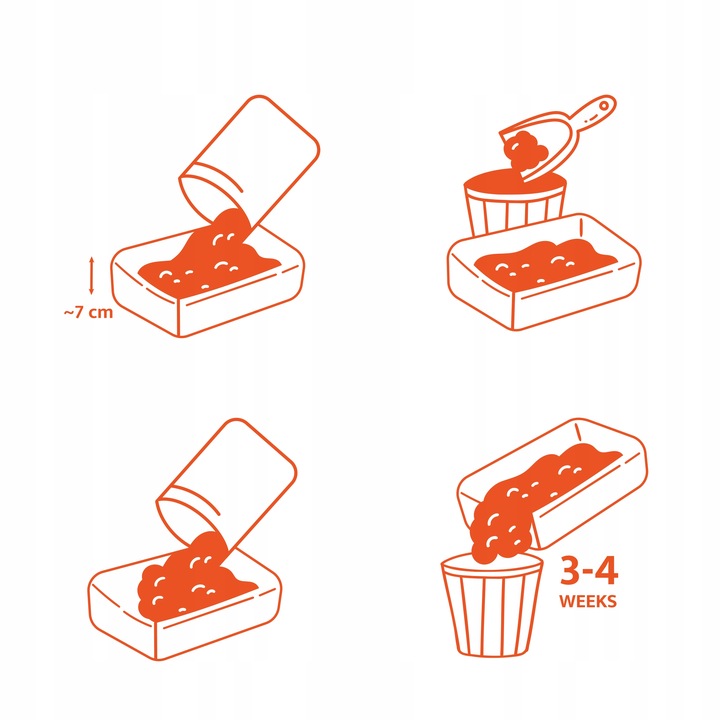 ~7 cm

3-4
WEEKS