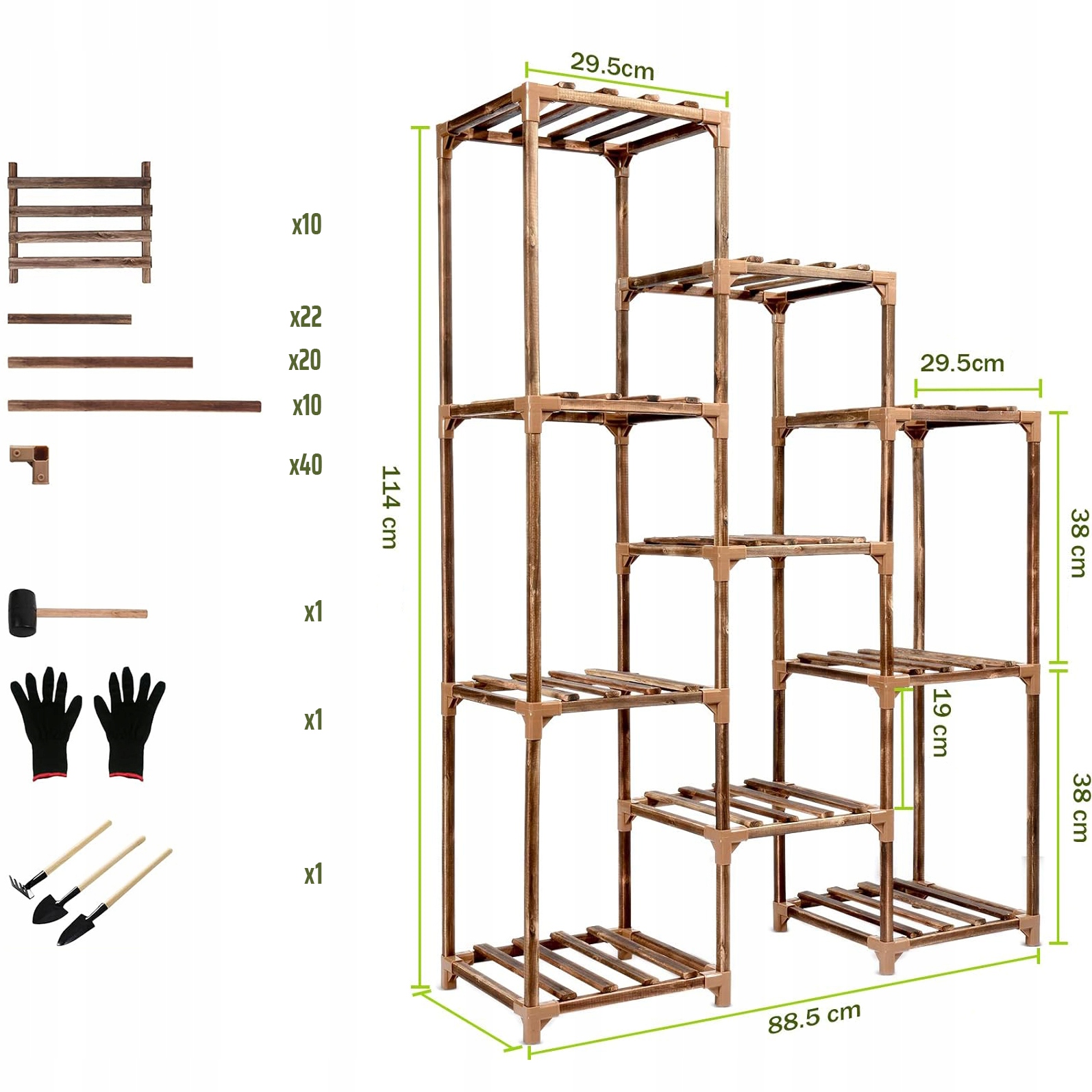 x10

x22

x20

x10

x40

x1

x1

x1

29.5cm

114 cm

29.5cm

38 cm

19 cm

38 cm

88.5 cm