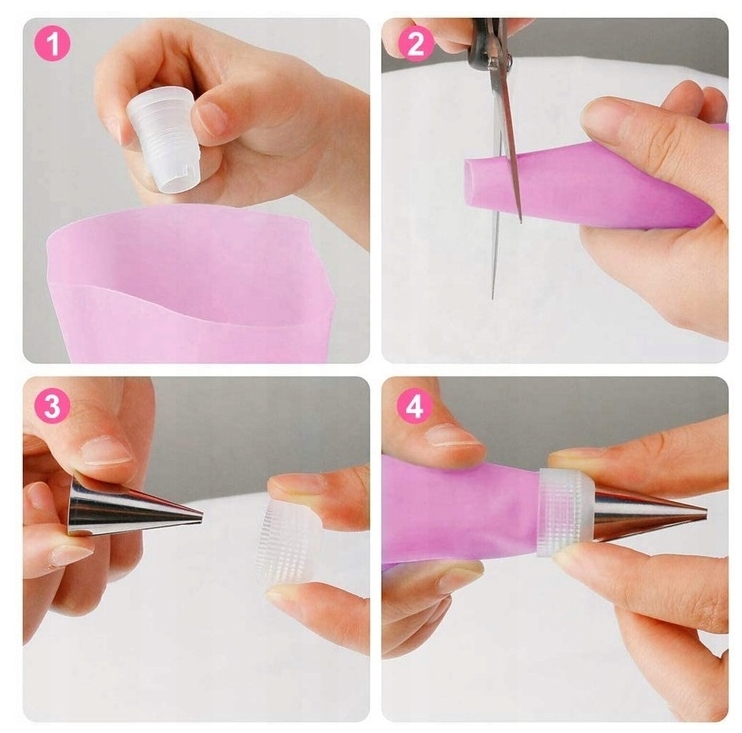 1

2

3

4