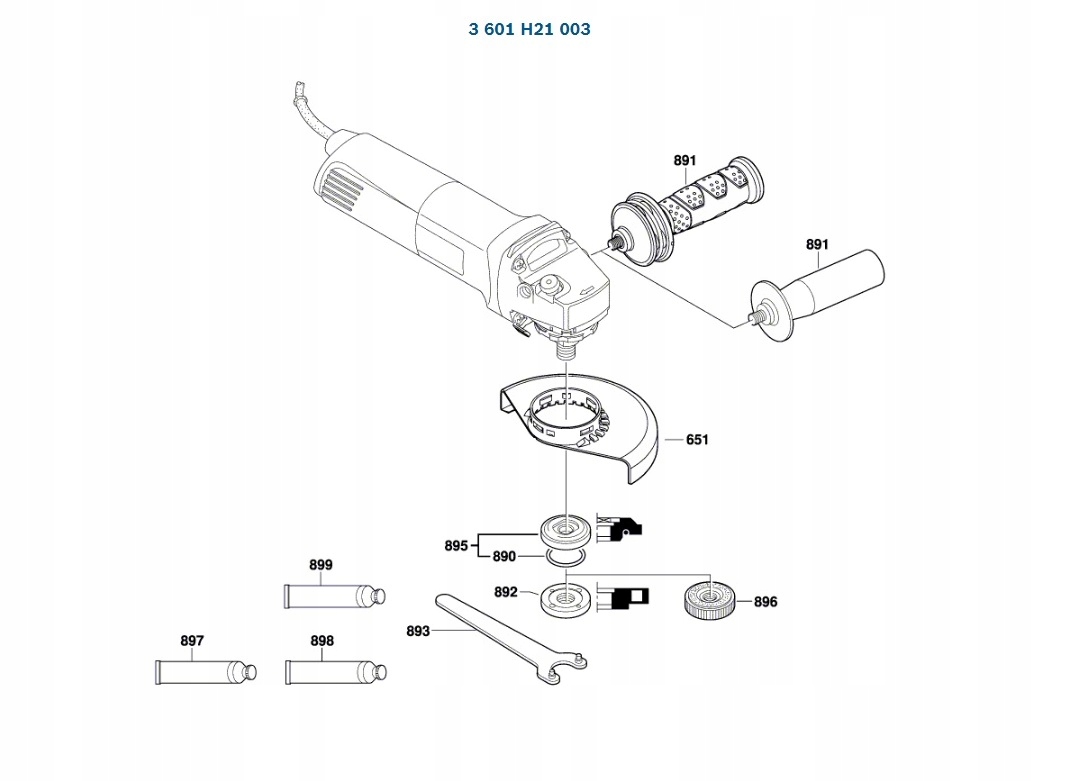 3 601 H21 003

891

891

651

895

890

892

896

893

899

897

898