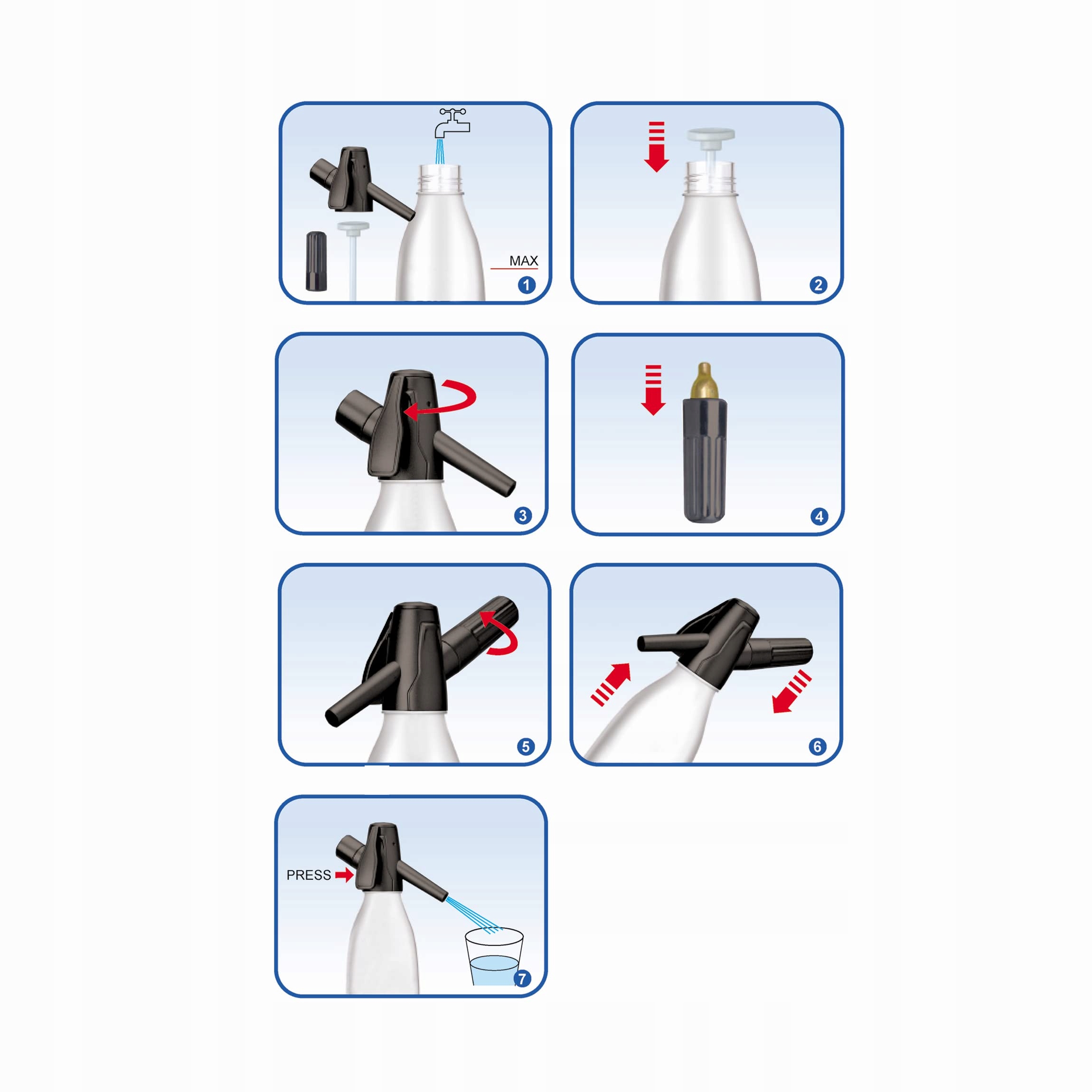 MAX
1

2

3

4

5

6

PRESS
7