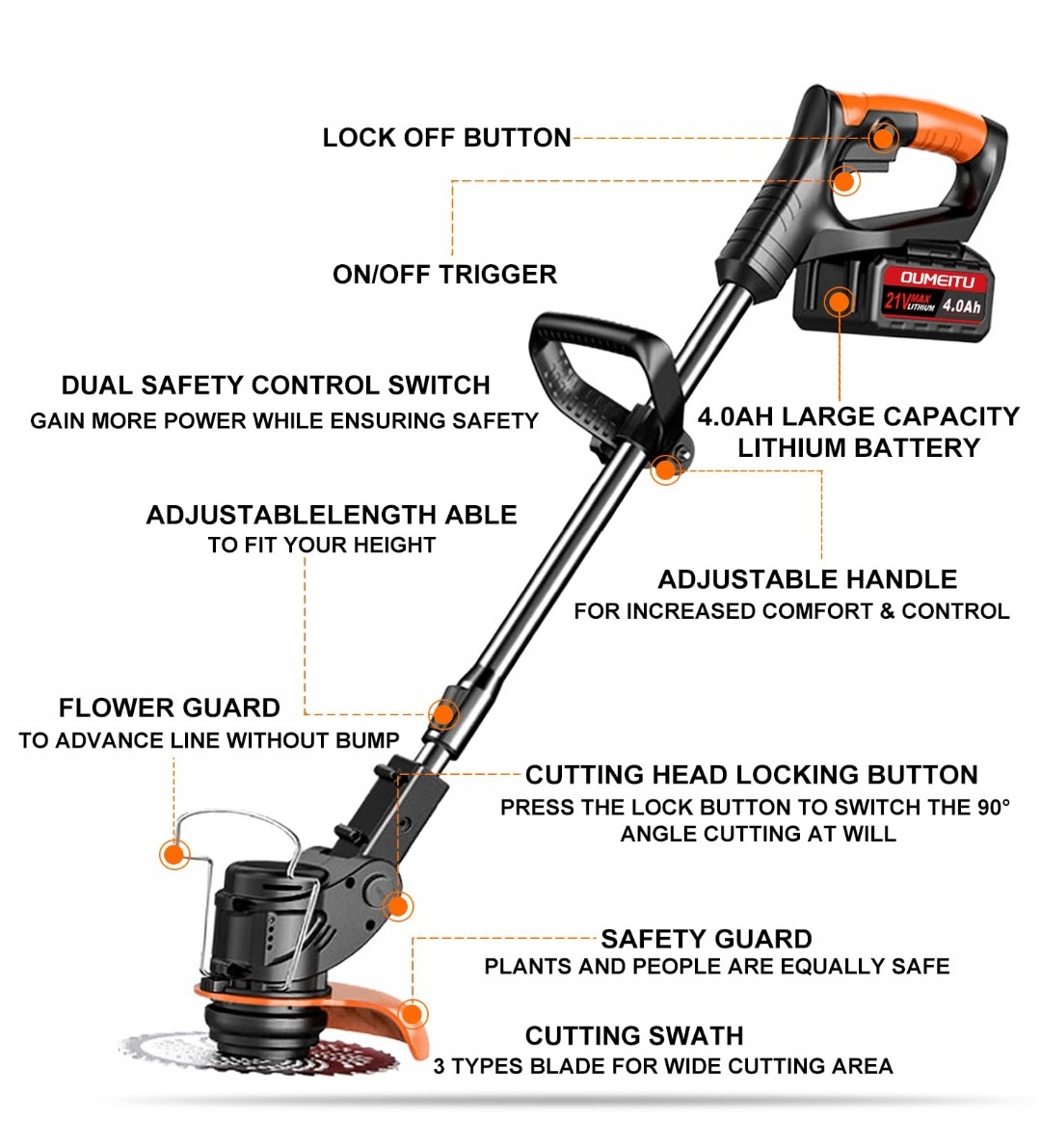 LOCK OFF BUTTON

ON/OFF TRIGGER

OUMEITU
21V MAX LITHIUM 4.0Ah

DUAL SAFETY CONTROL SWITCH
GAIN MORE POWER WHILE ENSURING SAFETY

4.0AH LARGE CAPACITY LITHIUM BATTERY

ADJUSTABLELENGTH ABLE
TO FIT YOUR HEIGHT

ADJUSTABLE HANDLE
FOR INCREASED COMFORT & CONTROL

FLOWER GUARD
TO ADVANCE LINE WITHOUT BUMP

CUTTING HEAD LOCKING BUTTON
PRESS THE LOCK BUTTON TO SWITCH THE 90° ANGLE CUTTING AT WILL

SAFETY GUARD
PLANTS AND PEOPLE ARE EQUALLY SAFE

CUTTING SWATH
3 TYPES BLADE FOR WIDE CUTTING AREA