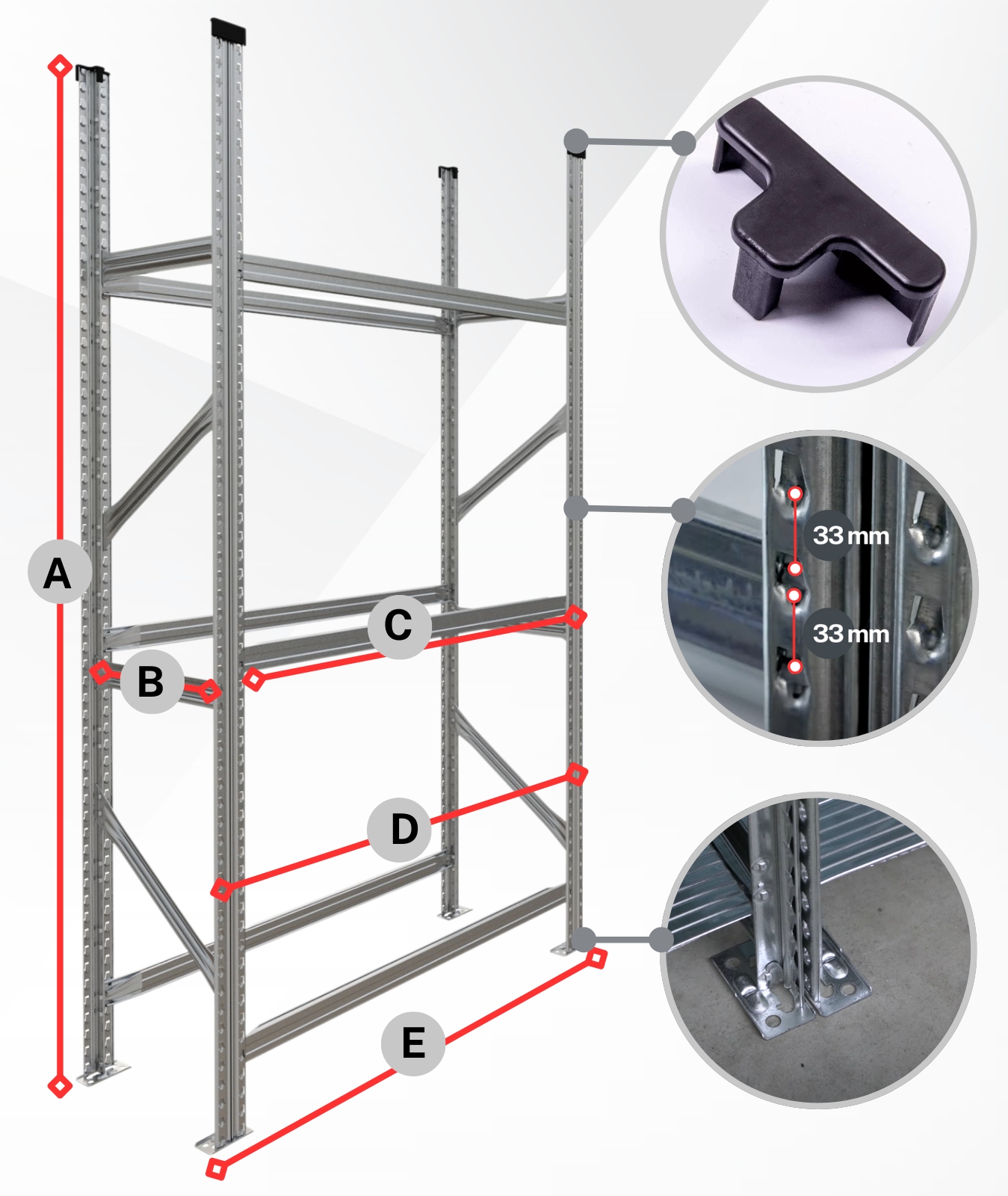 A

B

C

D

E

33 mm

33 mm