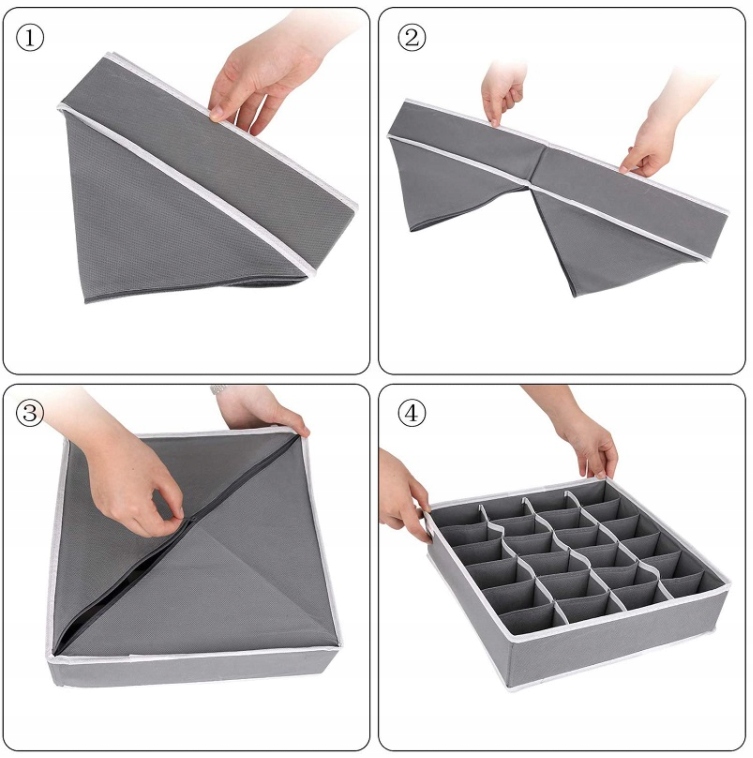 ①

②

③

④