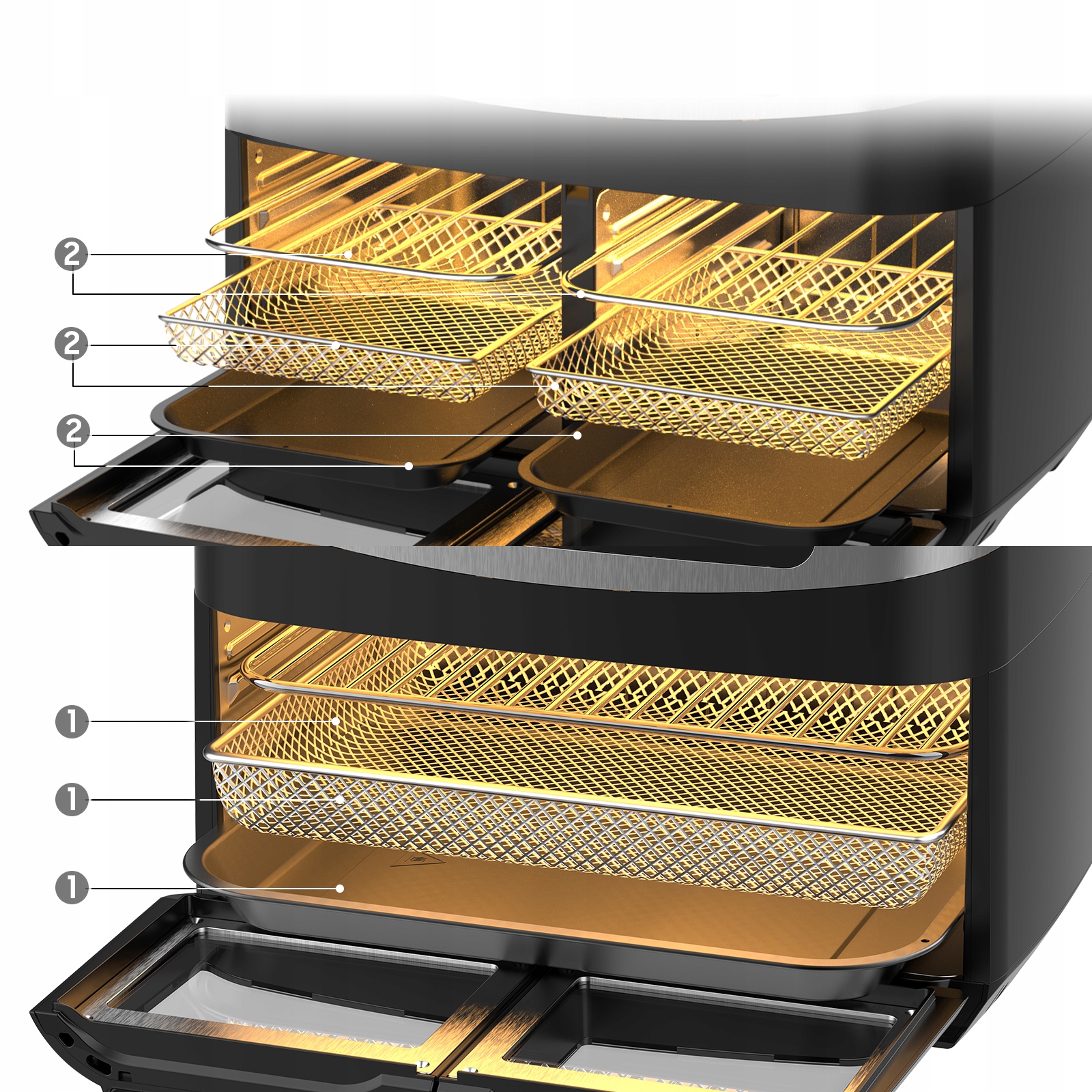 2
2
2
1
1
1