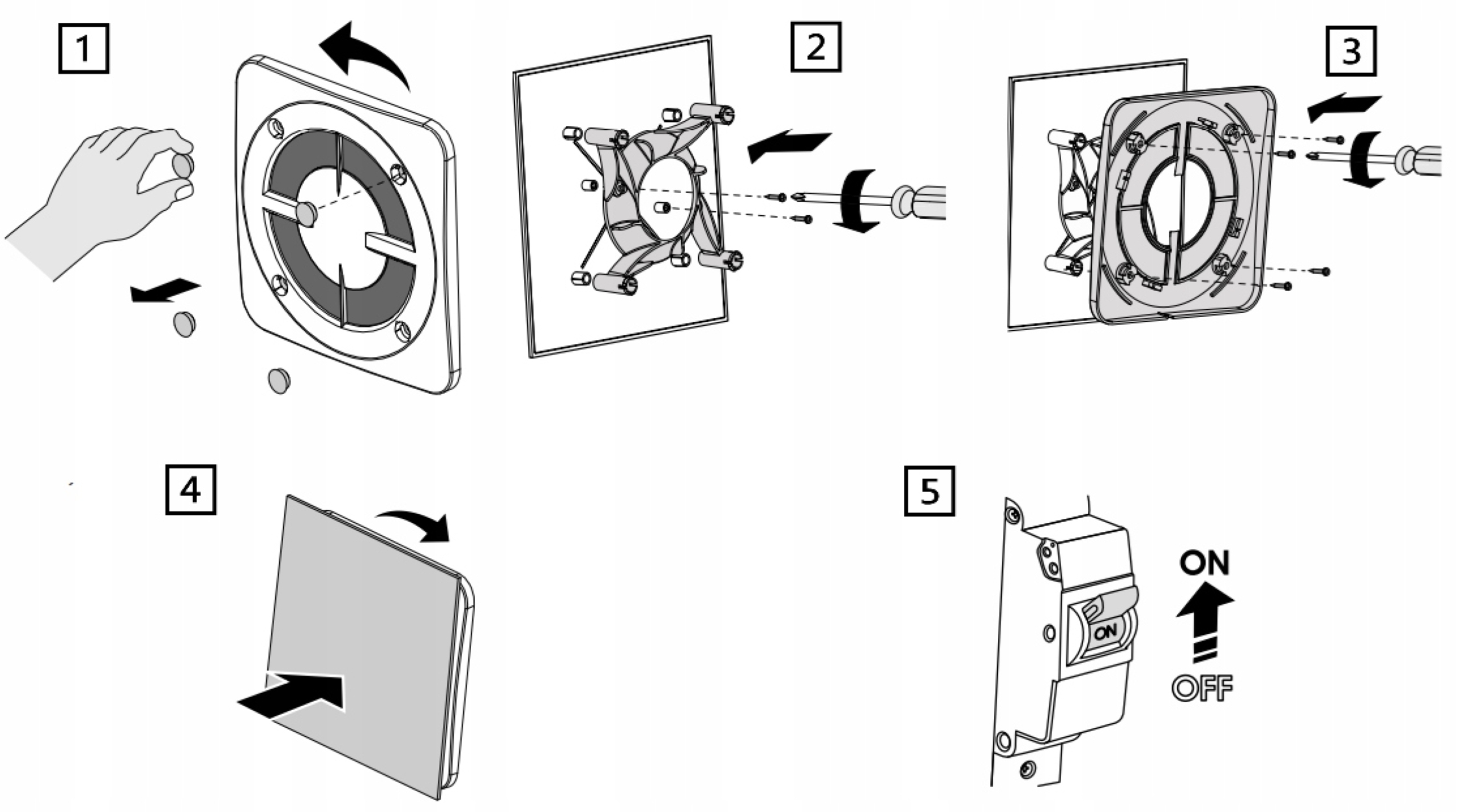 1

2

3

4

5

ON

ON

OFF