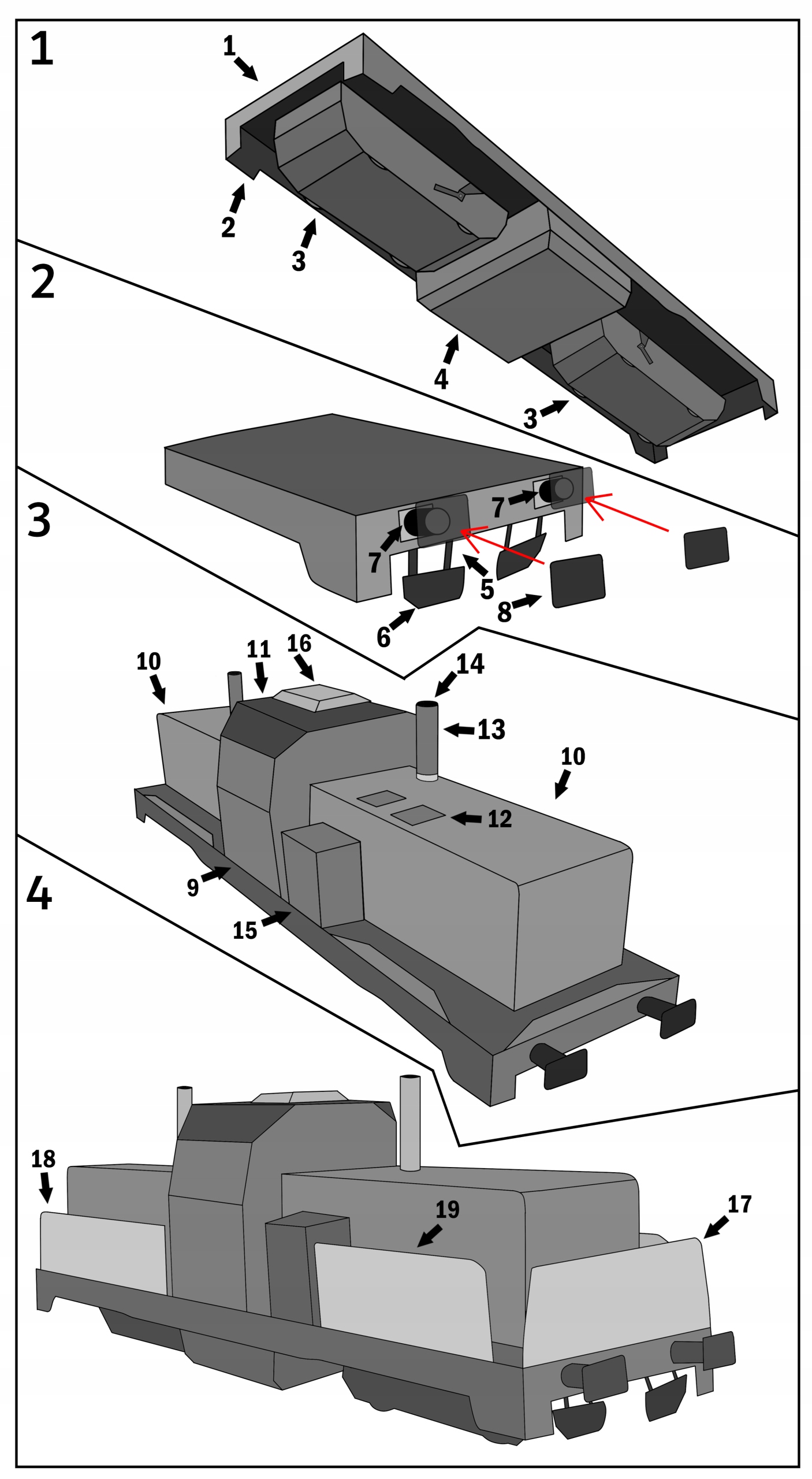 1
1
2
3
4
3

2
7
7
5
6
8

3
10
11
16
14
13
10
12
9
15

4
18
19
17