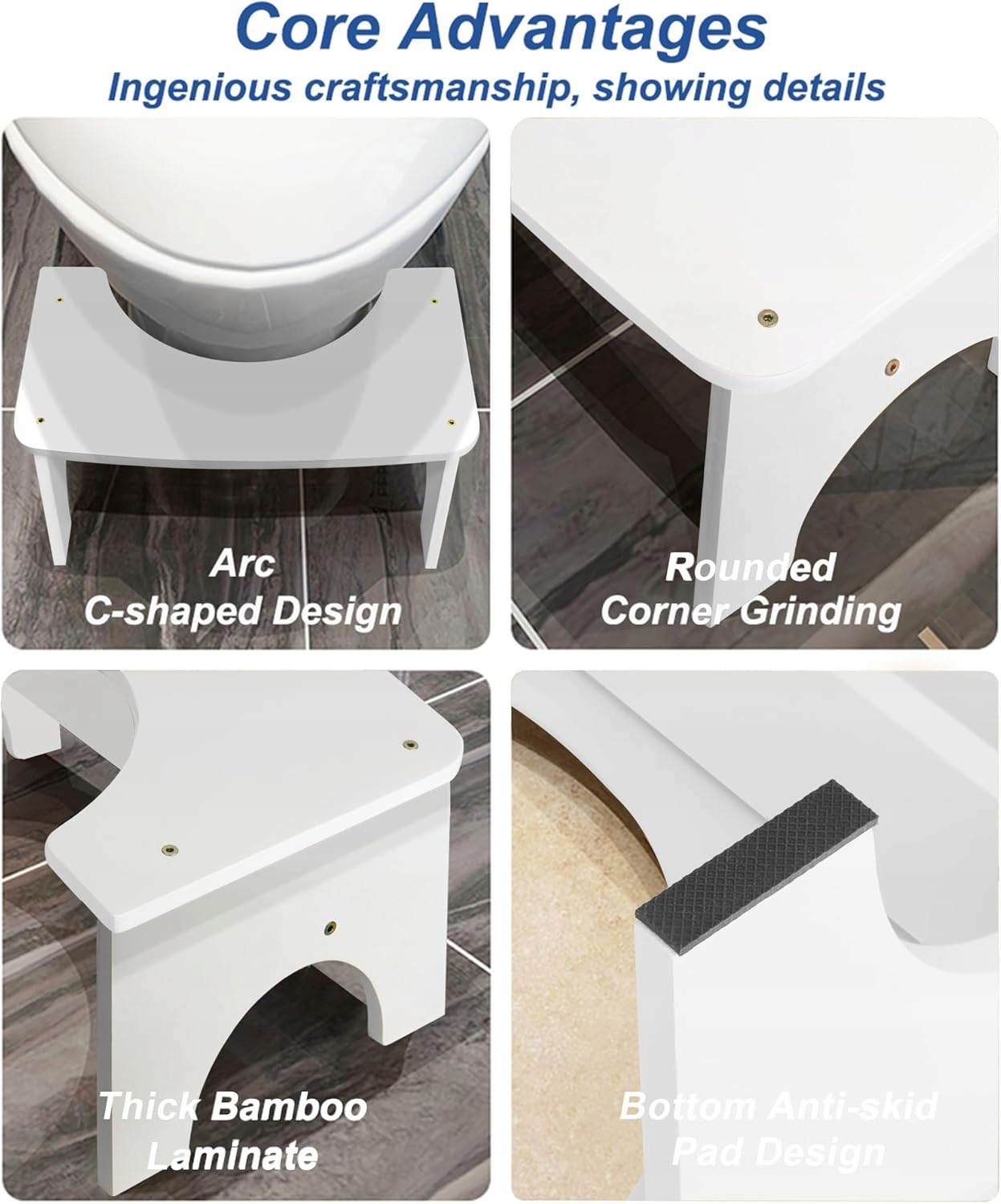 Core Advantages
Ingenious craftsmanship, showing details

Arc
C-shaped Design

Rounded
Corner Grinding

Thick Bamboo
Laminate

Bottom Anti-skid
Pad Design