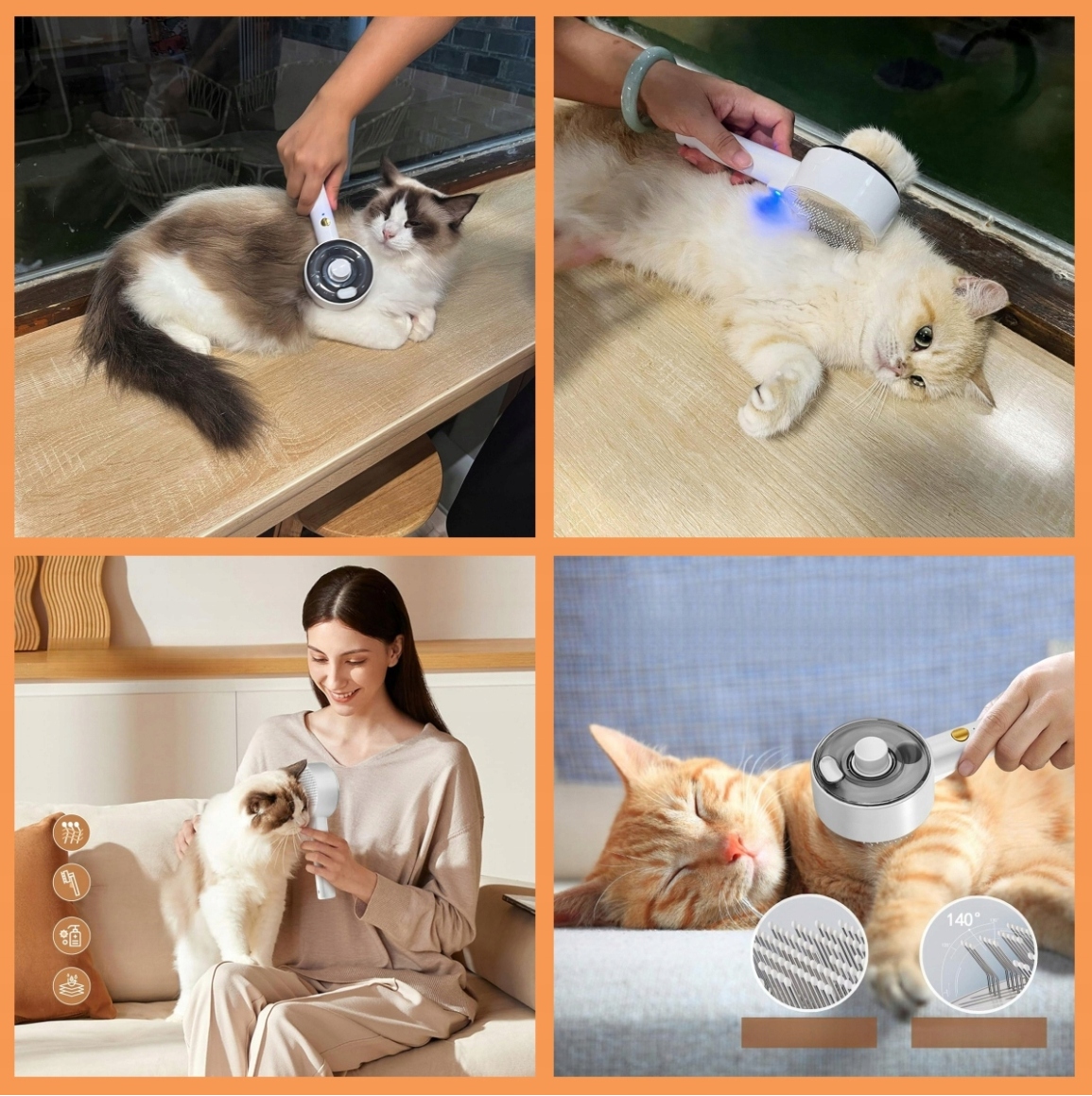 140°