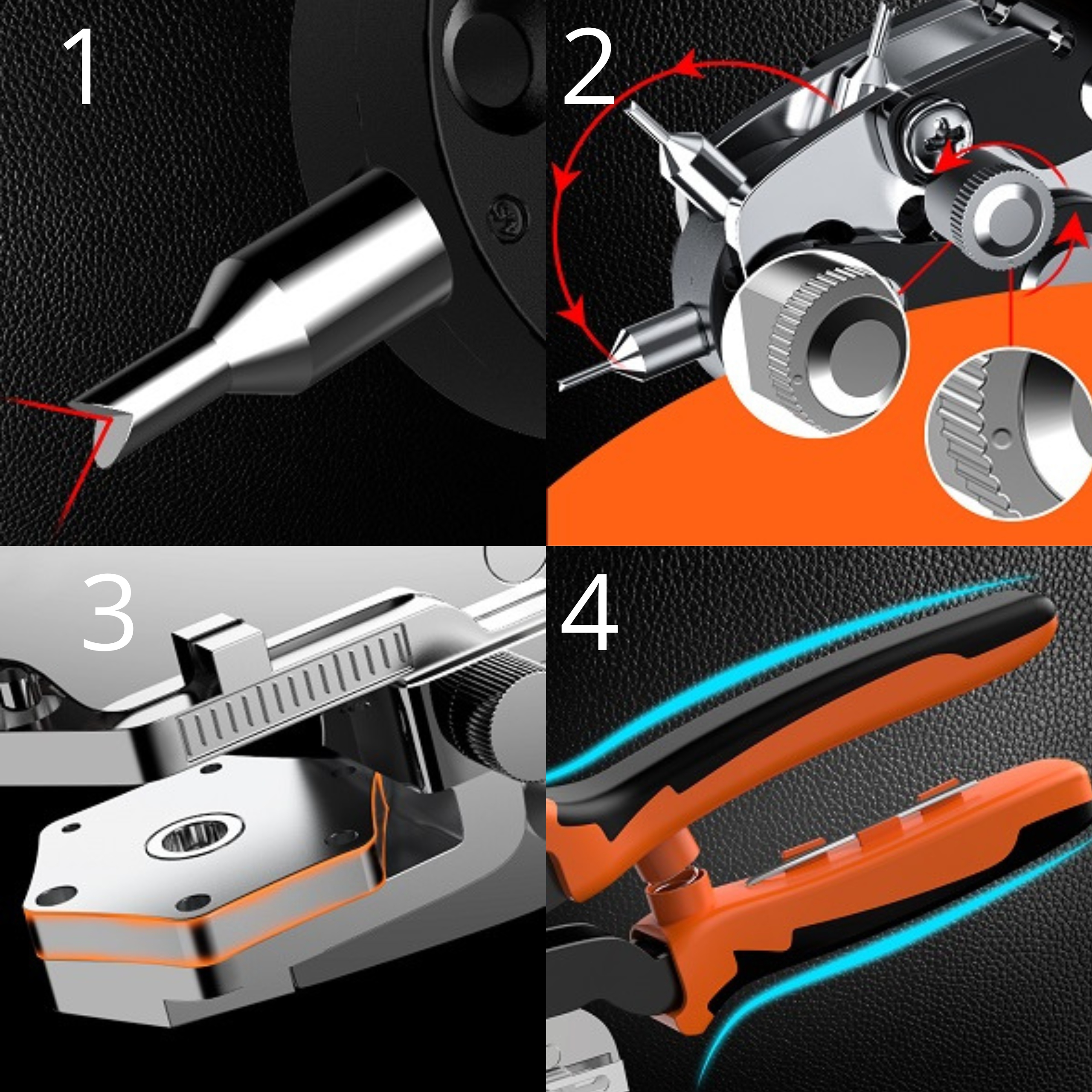 1

2

3

4