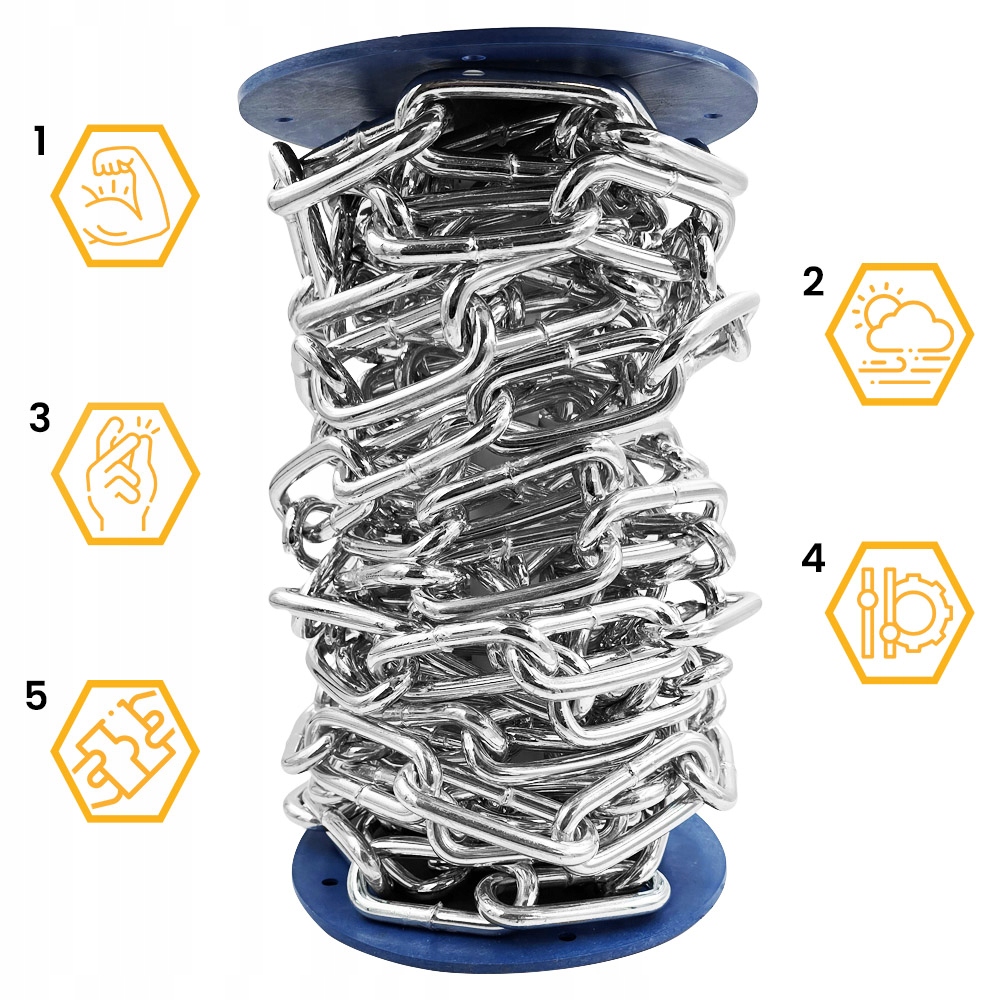 1

2

3

4

5