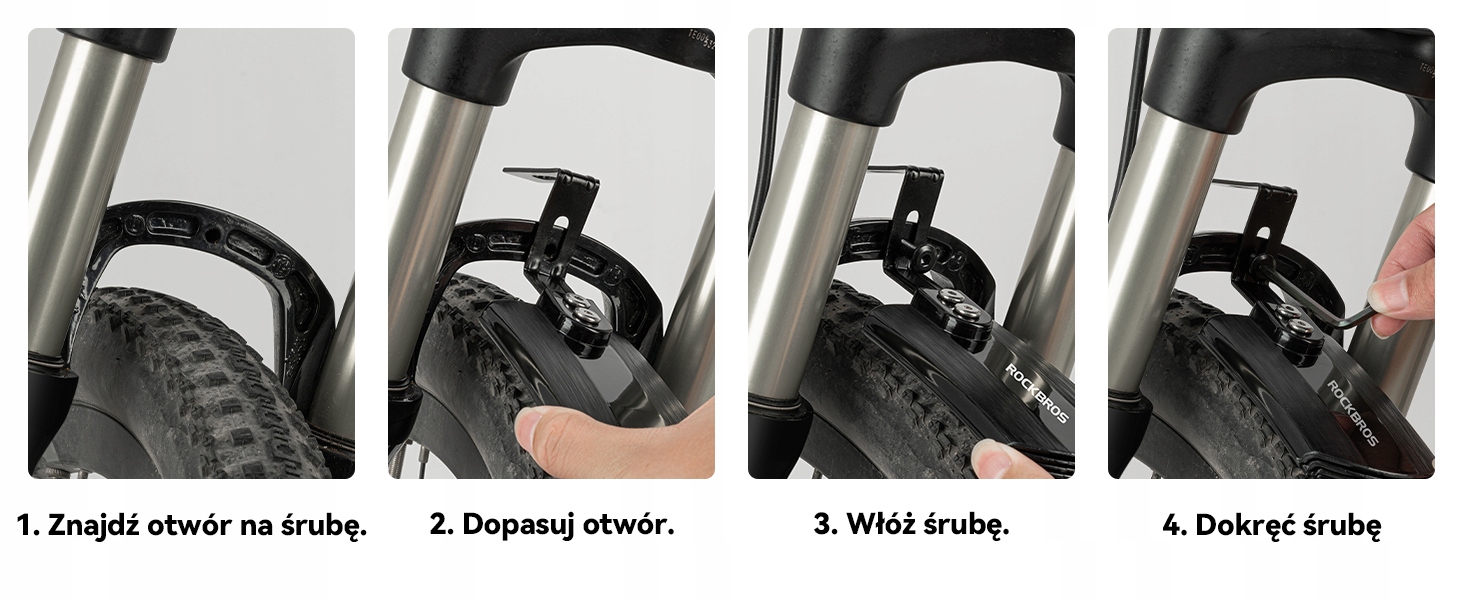 ROCKBROS

ROCKBROS

1. Znajdź otwór na śrubę.

2. Dopasuj otwór.

3. Włóż śrubę.

4. Dokręć śrubę