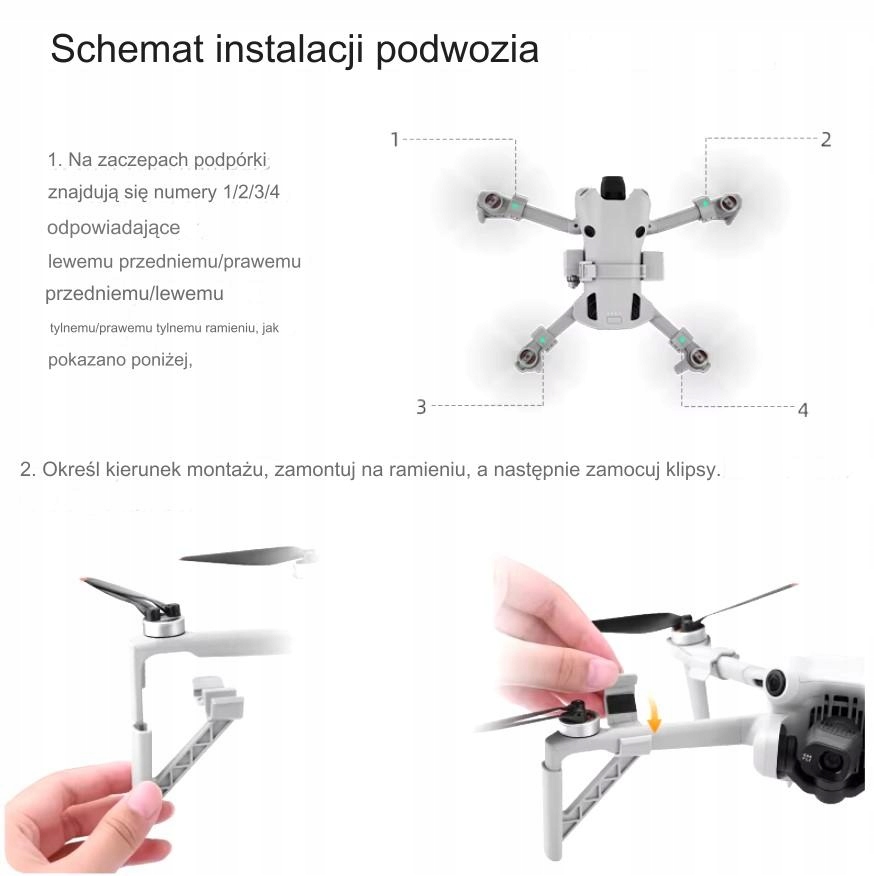 Schemat instalacji podwozia

1. Na zaczepach podpórki znajdują się numery 1/2/3/4 odpowiadające lewemu przedniemu/prawemu przedniemu/lewemu tylnemu/prawemu tylnemu ramieniu, jak pokazano poniżej,

1

2

3

4

2. Określ kierunek montażu, zamontuj na ramieniu, a następnie zamocuj klipsy.