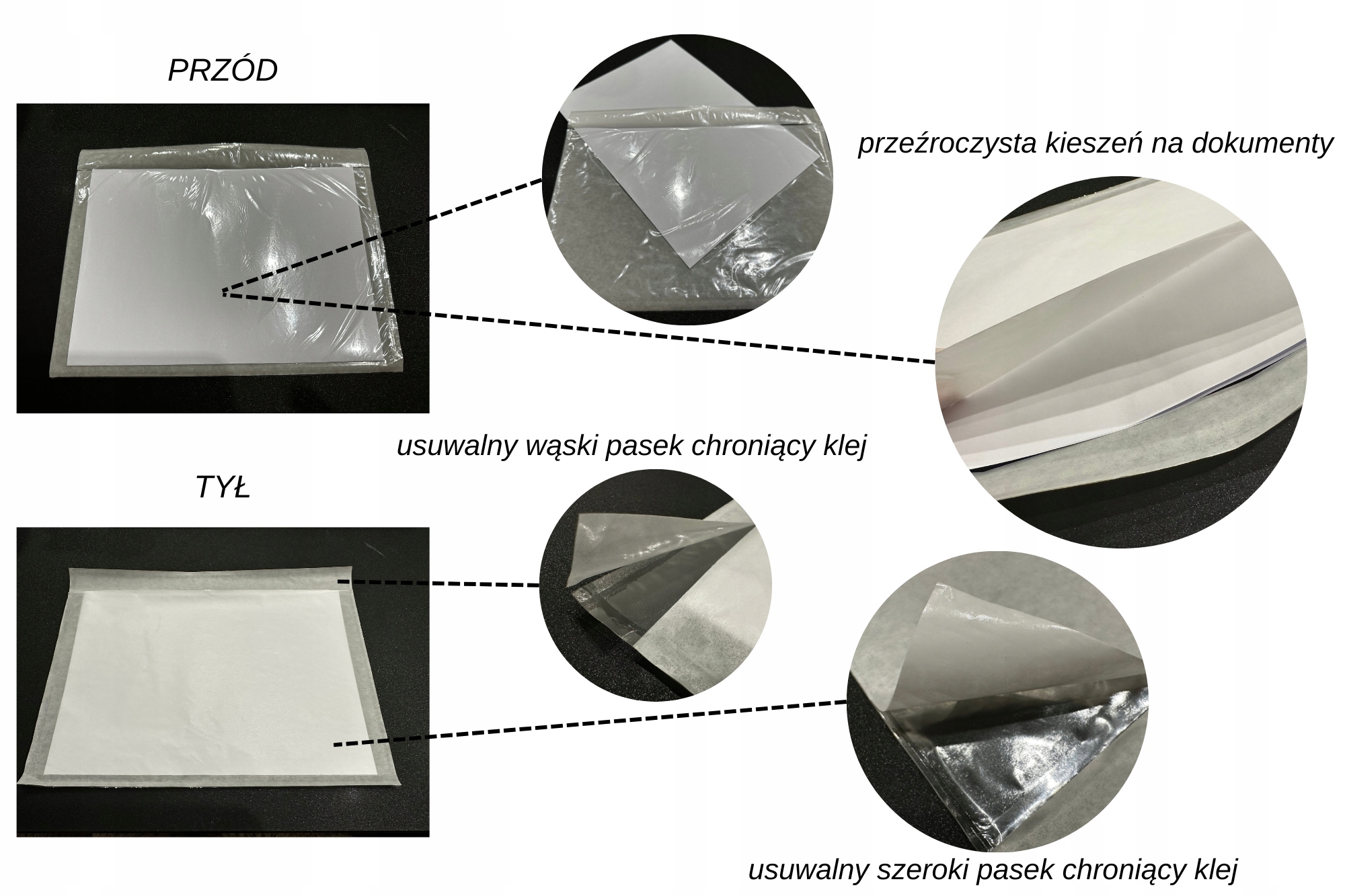 PRZÓD

przeźroczysta kieszeń na dokumenty

usuwalny wąski pasek chroniący klej

TYŁ

usuwalny szeroki pasek chroniący klej