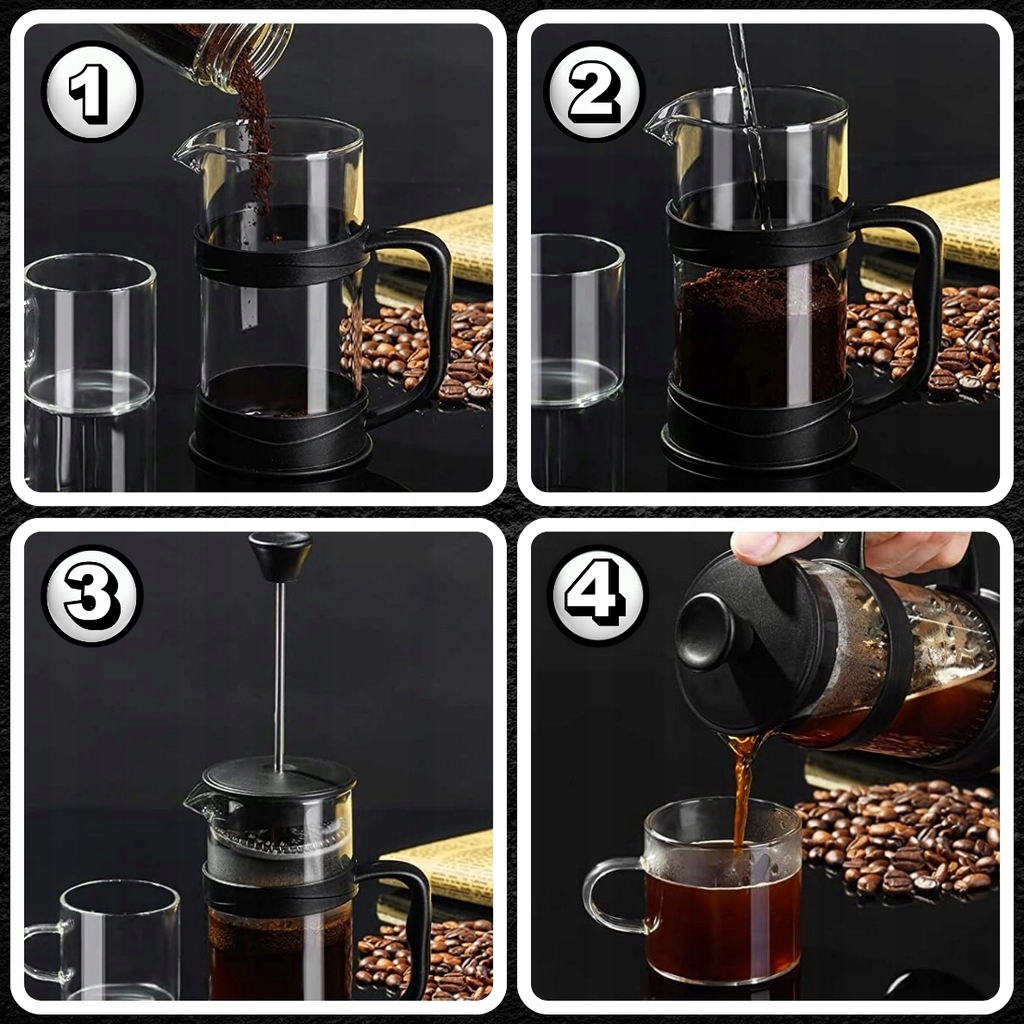 1

2

3

4