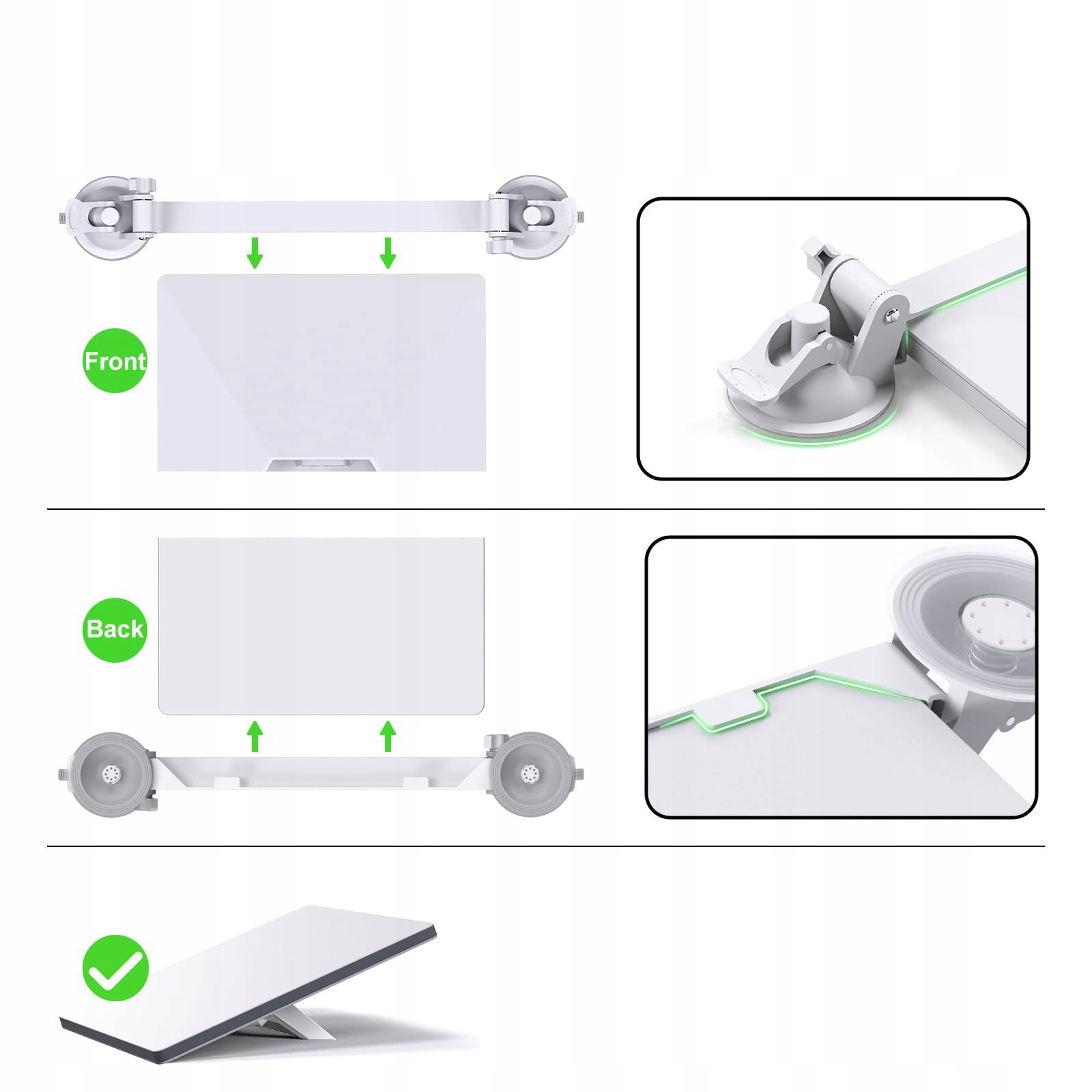 Front

Back