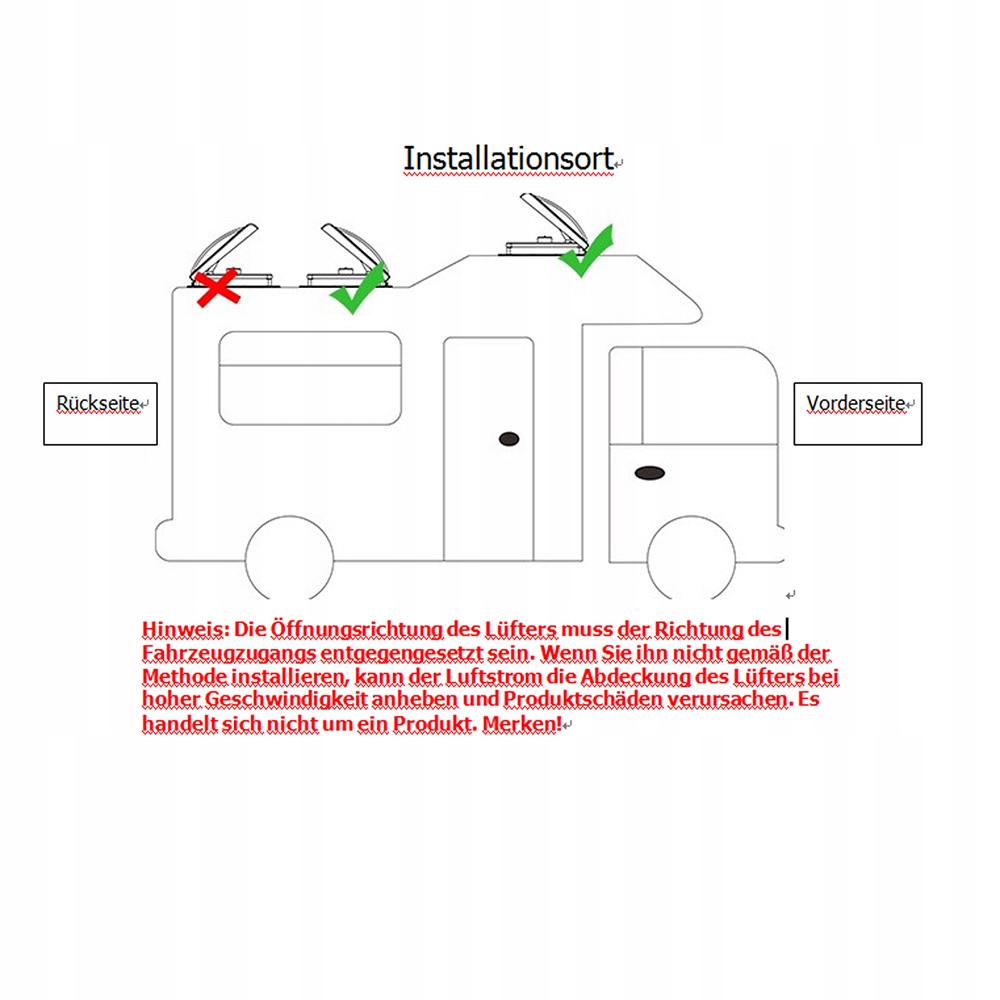 Installationsort

Rückseite

Vorderseite

Hinweis: Die Öffnungsrichtung des Lüfters muss der Richtung des Fahrzeugzugangs entgegengesetzt sein. Wenn Sie ihn nicht gemäß der Methode installieren, kann der Luftstrom die Abdeckung des Lüfters bei hoher Geschwindigkeit anheben und Produktschäden verursachen. Es handelt sich nicht um ein Produkt. Merken!