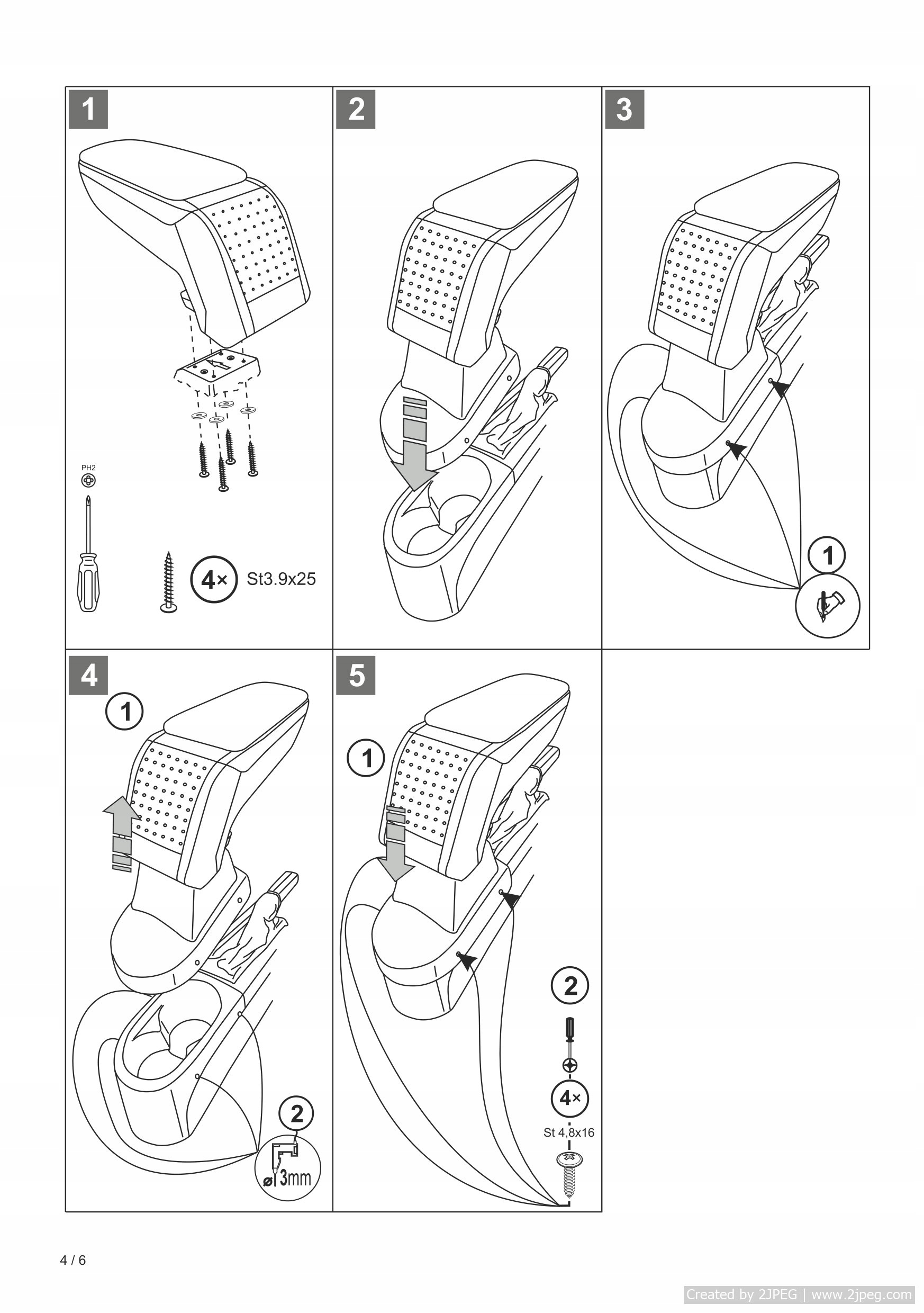 1

PH2

4× St3.9x25

2

3

1

4

1

2

ø 3mm

5

1

2

4×

St 4,8x16

4 / 6

Created by 2JPEG | www.2jpeg.com