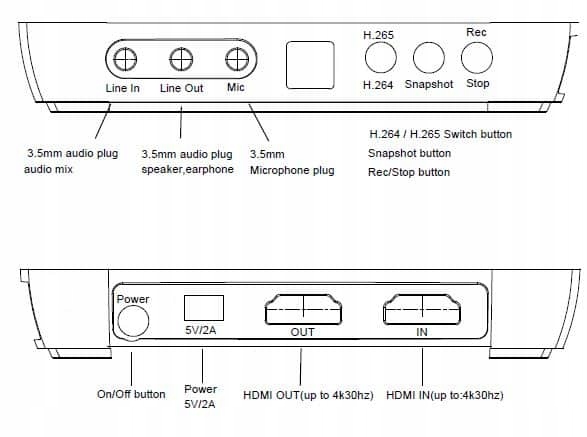 Line In Line Out Mic

H.265
H.264

Snapshot

Rec
Stop

3.5mm audio plug
audio mix

3.5mm audio plug
speaker,earphone

3.5mm
Microphone plug

H.264 / H.265 Switch button
Snapshot button
Rec/Stop button

Power

5V/2A

OUT

IN

On/Off button

Power
5V/2A

HDMI OUT(up to 4k30hz)

HDMI IN(up to:4k30hz)