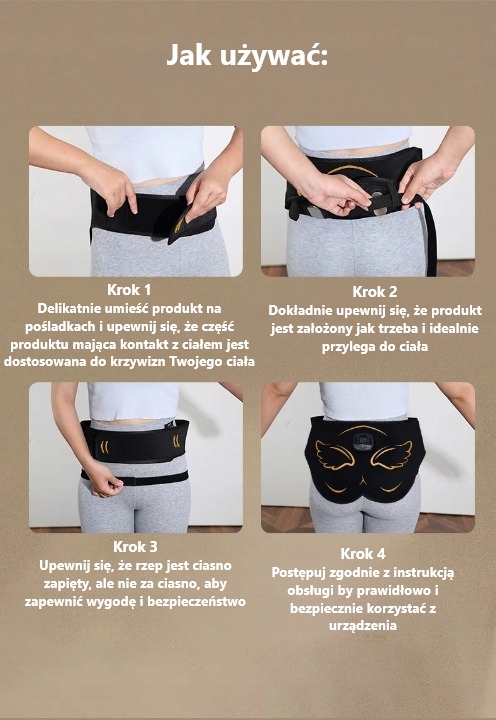 Jak używać:

Krok 1
Delikatnie umieść produkt na pośladkach i upewnij się, że część produktu mająca kontakt z ciałem jest dostosowana do krzywizn Twojego ciała

Krok 2
Dokładnie upewnij się, że produkt jest założony jak trzeba i idealnie przylega do ciała

Krok 3
Upewnij się, że rzep jest ciasno zapięty, ale nie za ciasno, aby zapewnić wygodę i bezpieczeństwo

Krok 4
Postępuj zgodnie z instrukcją obsługi by prawidłowo i bezpiecznie korzystać z urządzenia