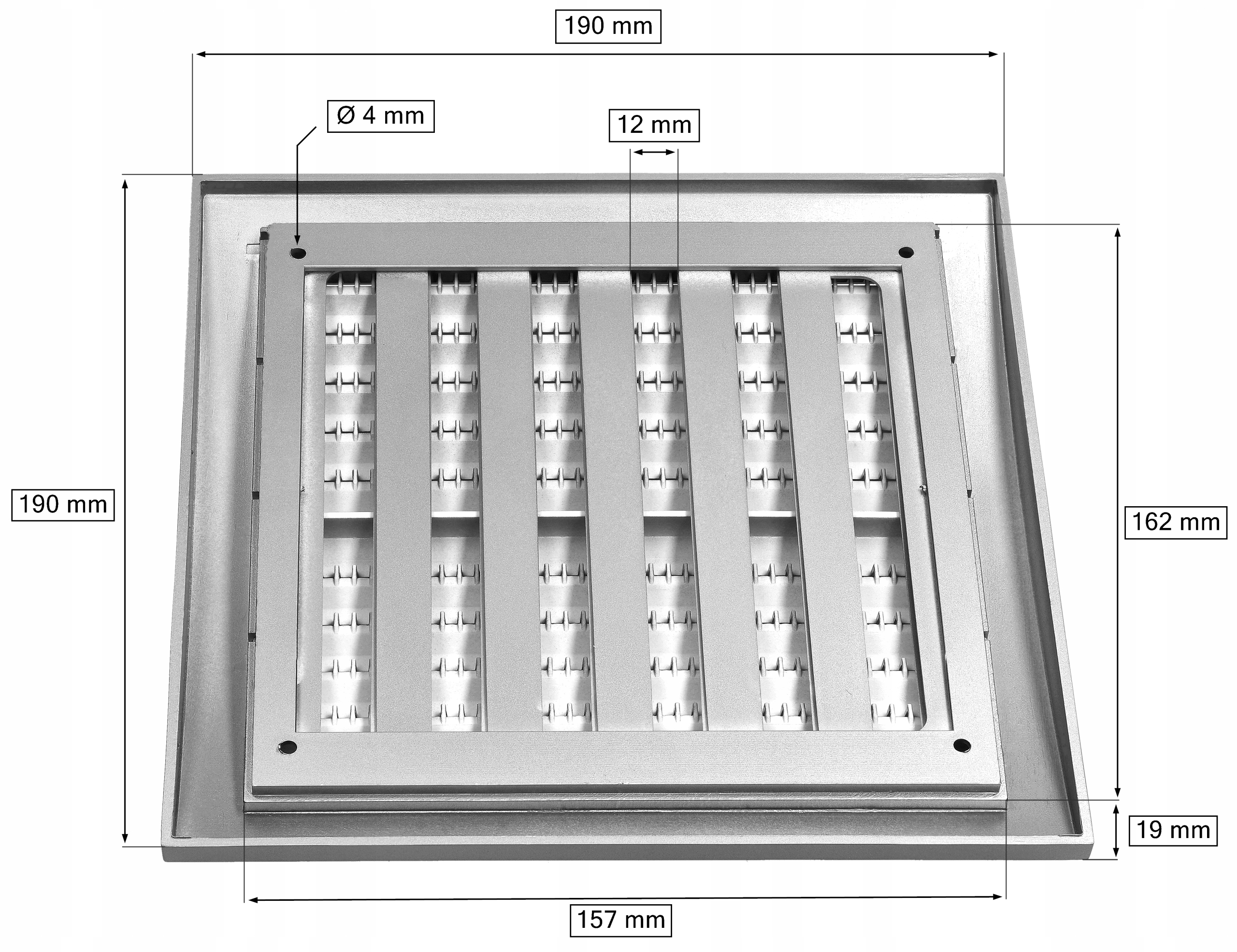 190 mm

Ø 4 mm

12 mm

190 mm

162 mm

19 mm

157 mm