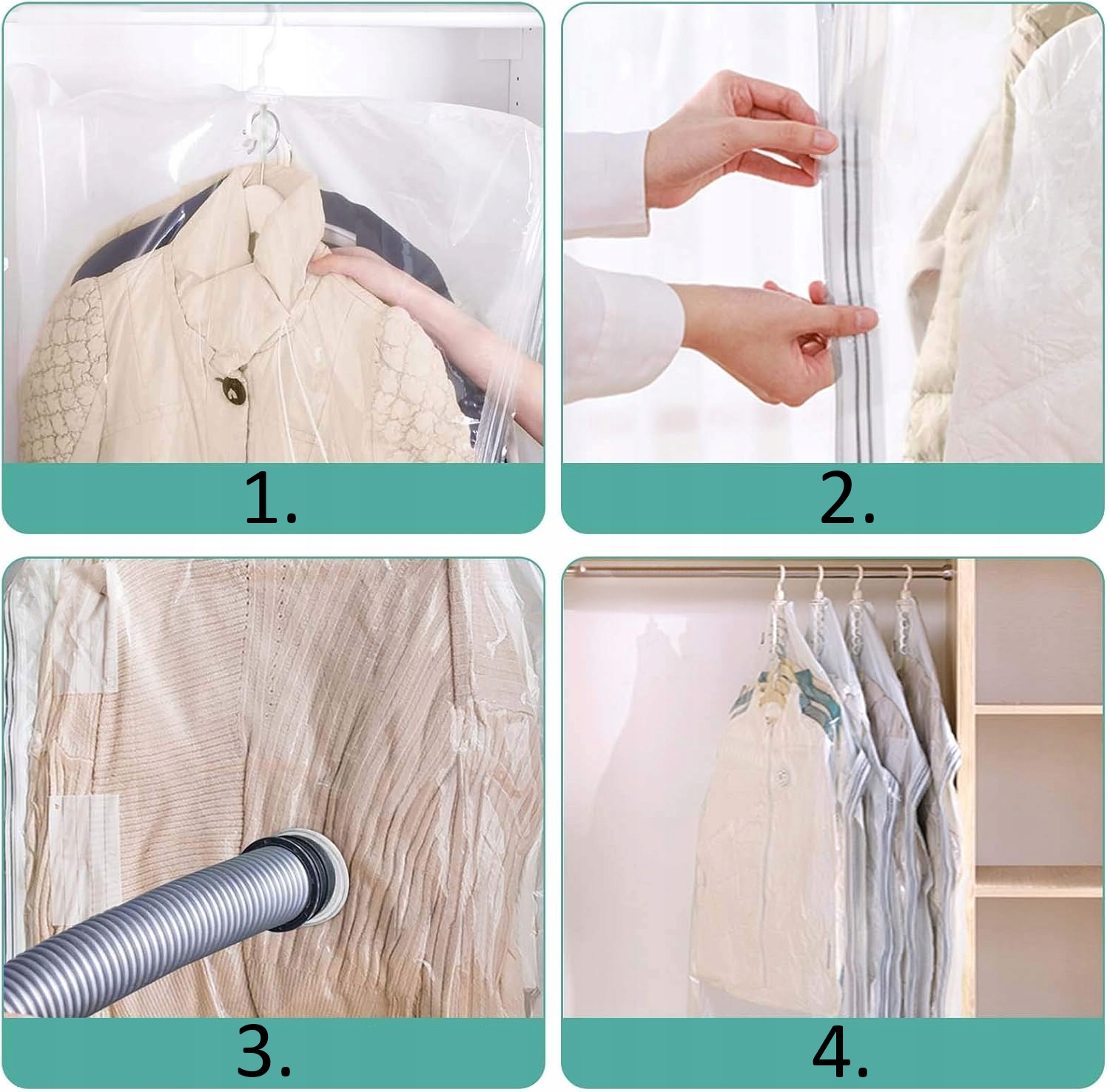 1.

2.

3.

4.