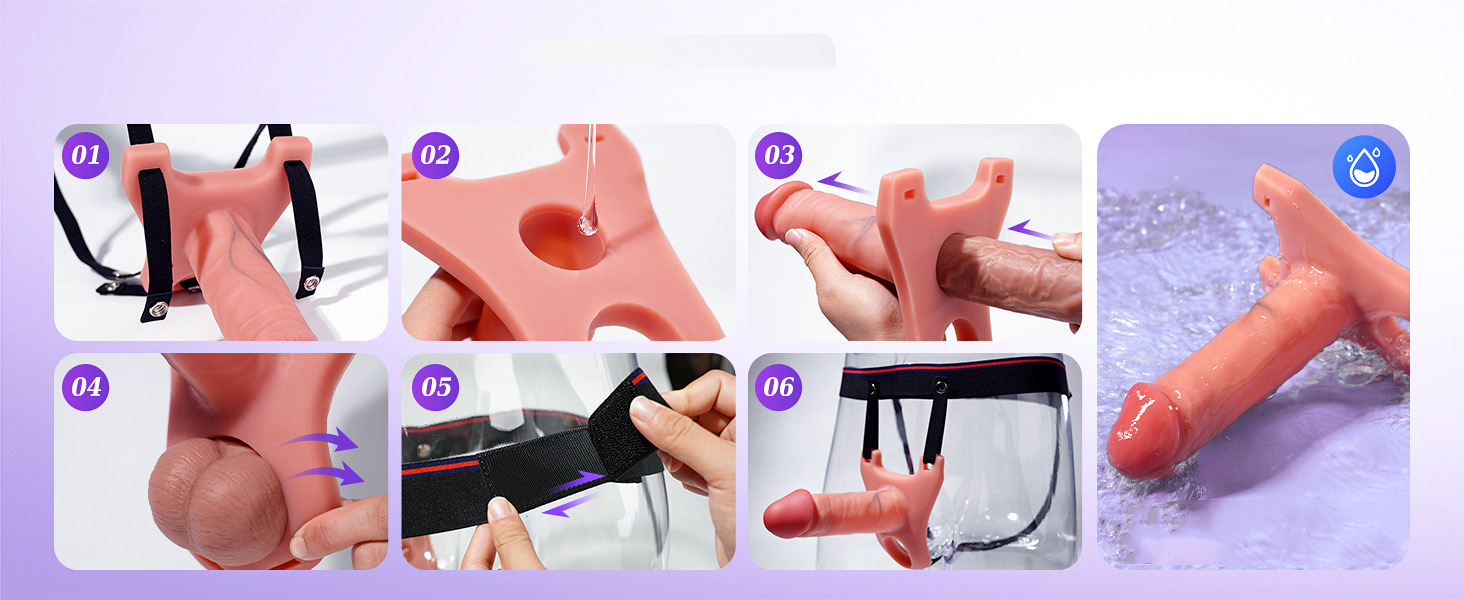 01
02
03
04
05
06