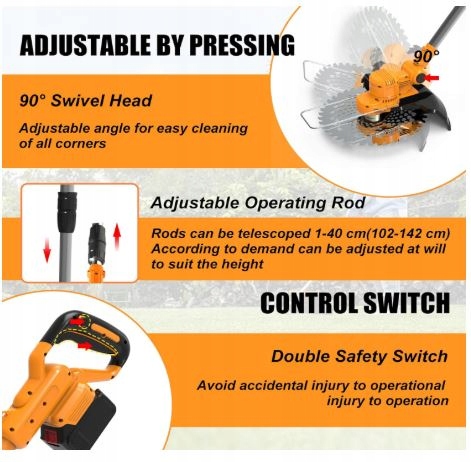 ADJUSTABLE BY PRESSING

90°

90° Swivel Head

Adjustable angle for easy cleaning of all corners

Adjustable Operating Rod

Rods can be telescoped 1-40 cm(102-142 cm) According to demand can be adjusted at will to suit the height

CONTROL SWITCH

Double Safety Switch

Avoid accidental injury to operational injury to operation