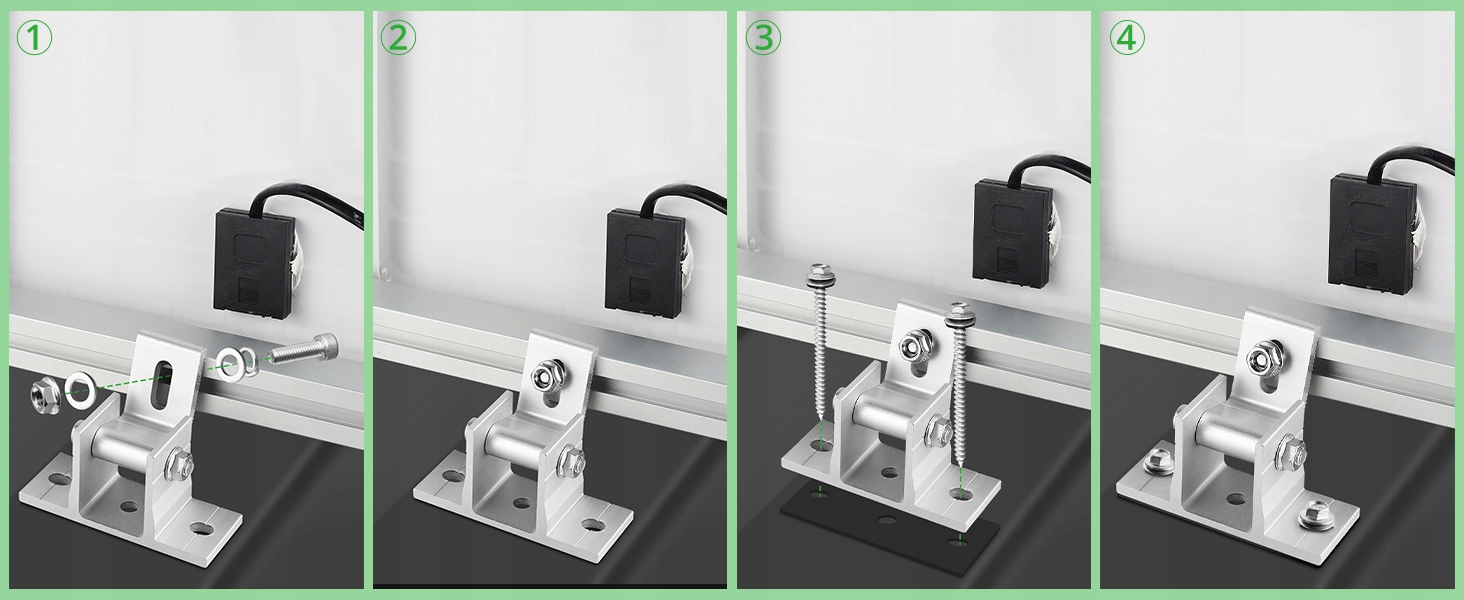 ①

②

③

④