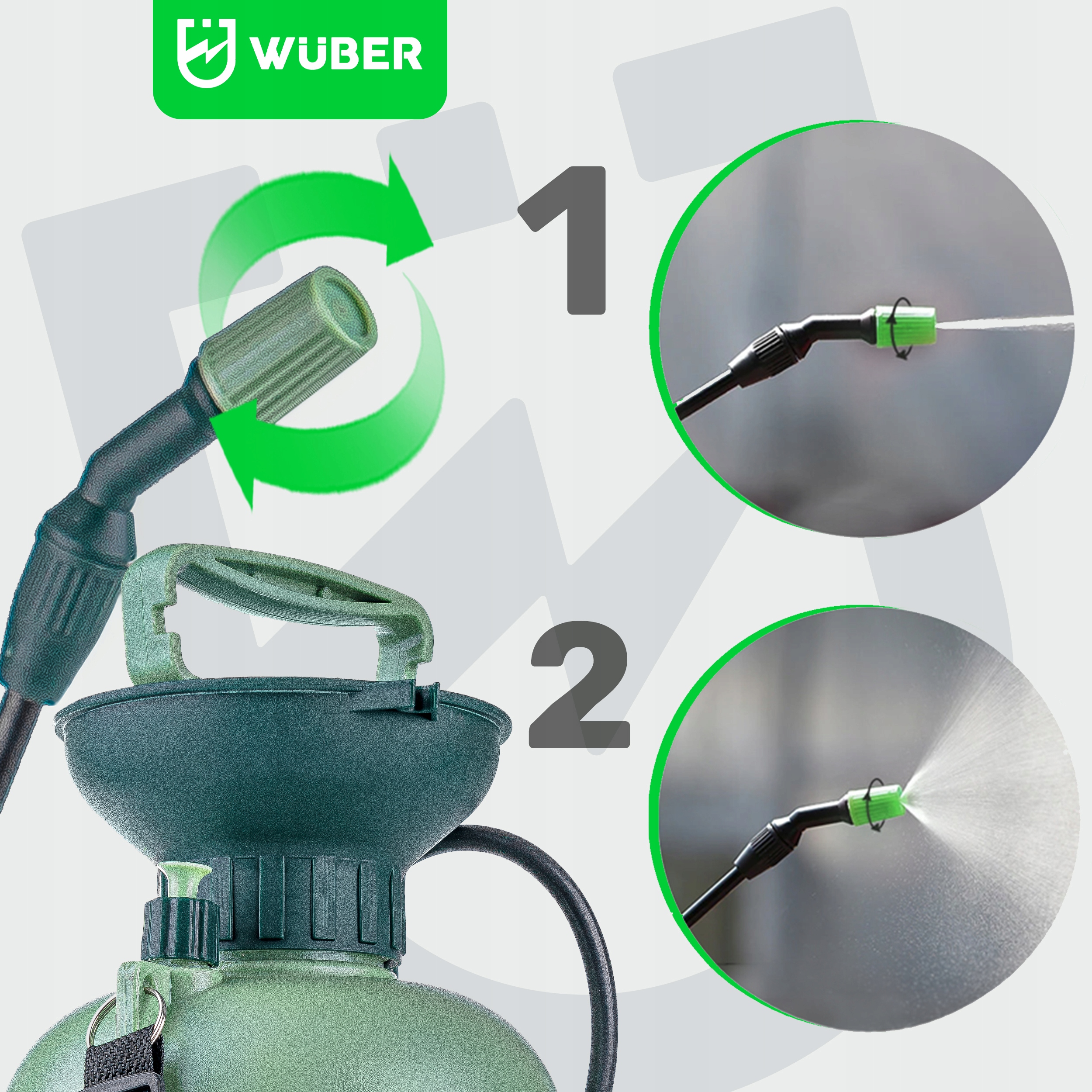 WÜBER

1

2