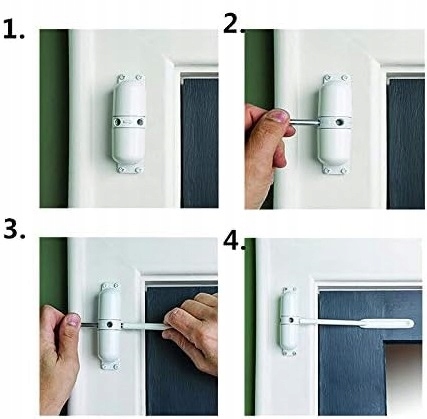 1.

2.

3.

4.