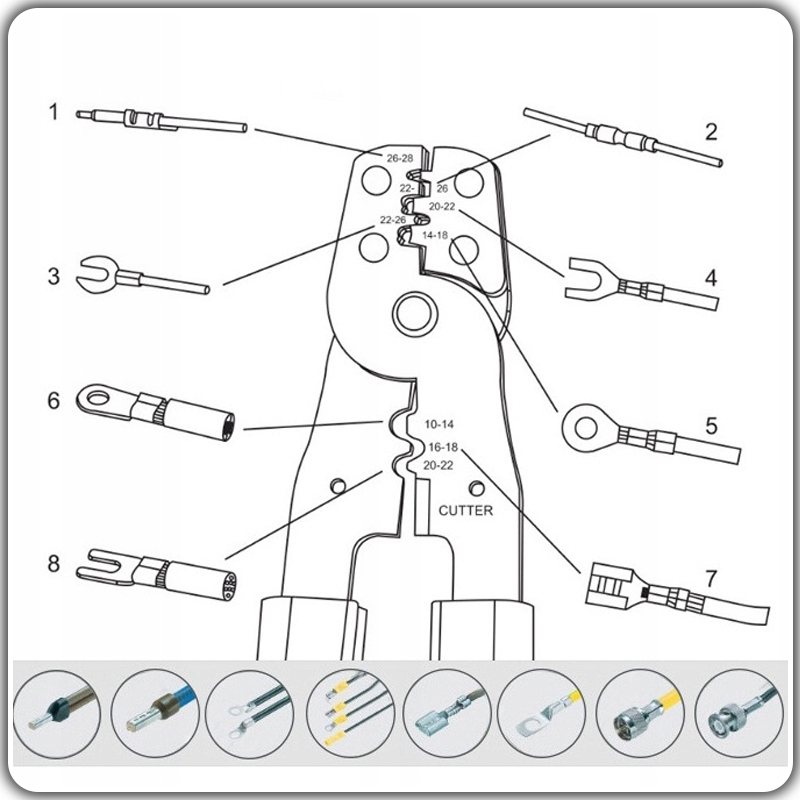 1

2

26-28

22-

26

20-22

22-26

14-18

3

4

6

5

10-14

16-18

20-22

CUTTER

8

7