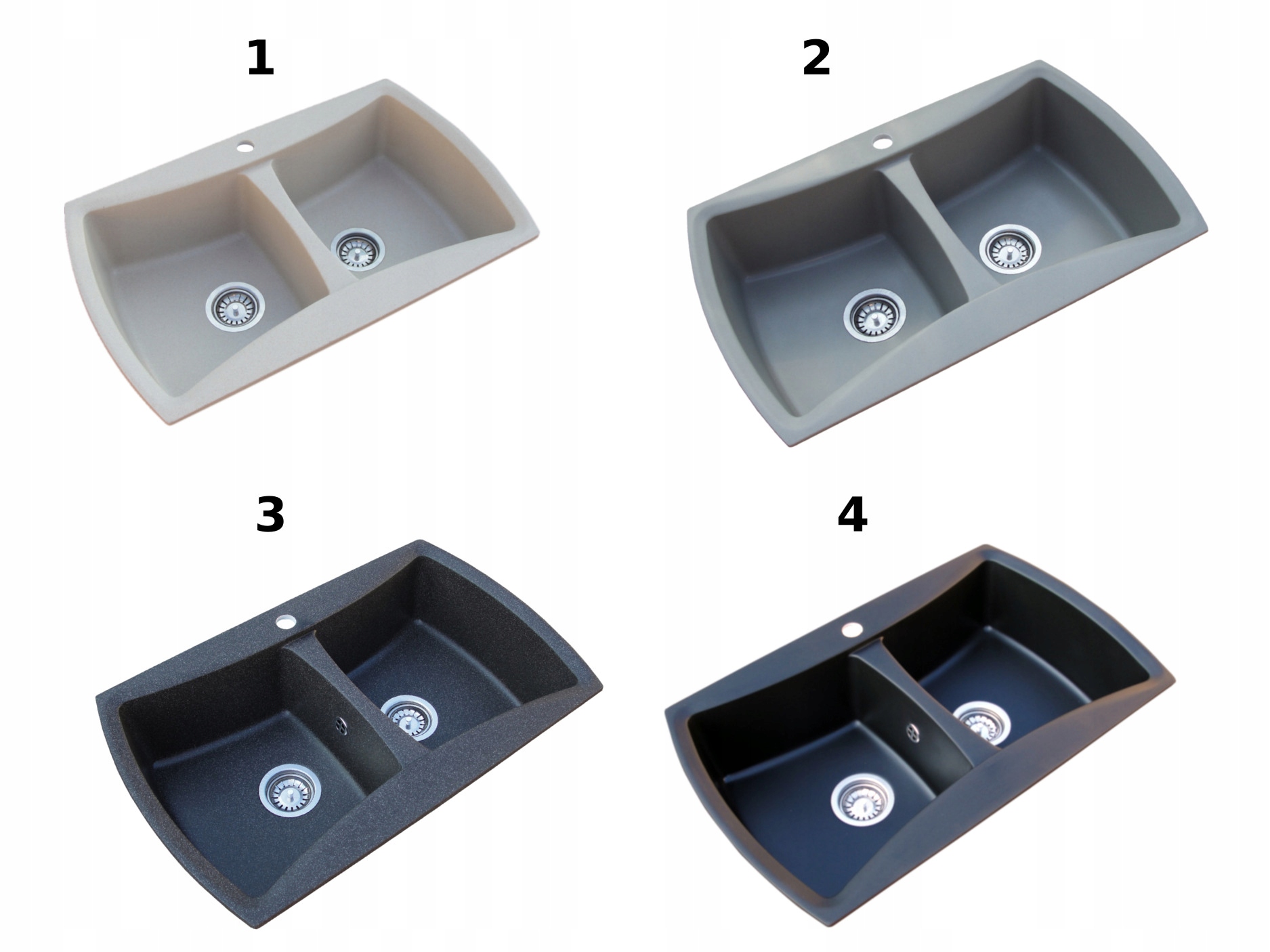 1

2

3

4