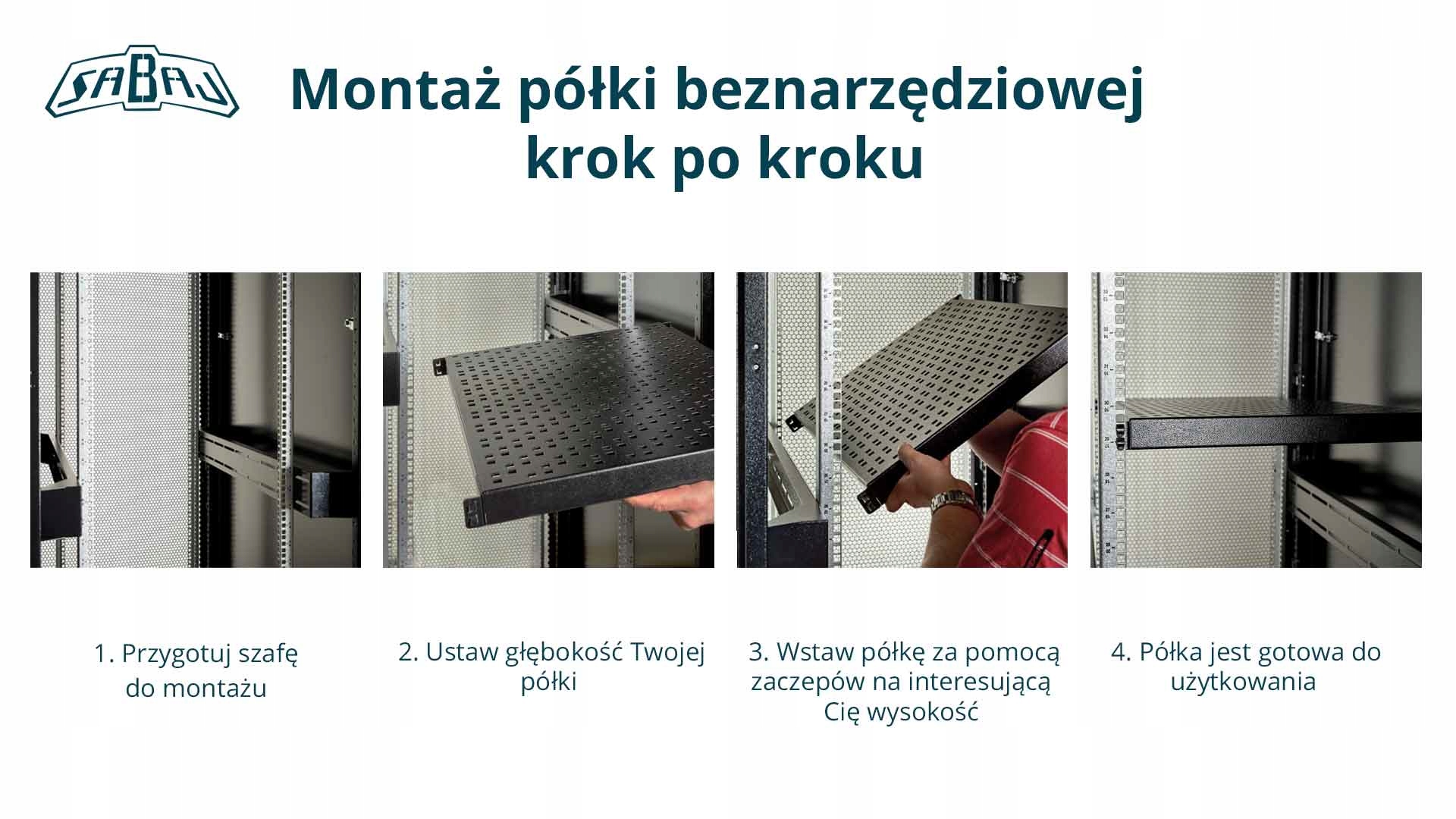 SABAJ

Montaż półki beznarzędziowej krok po kroku

1. Przygotuj szafę do montażu

2. Ustaw głębokość Twojej półki

3. Wstaw półkę za pomocą zaczepów na interesującą Cię wysokość

4. Półka jest gotowa do użytkowania