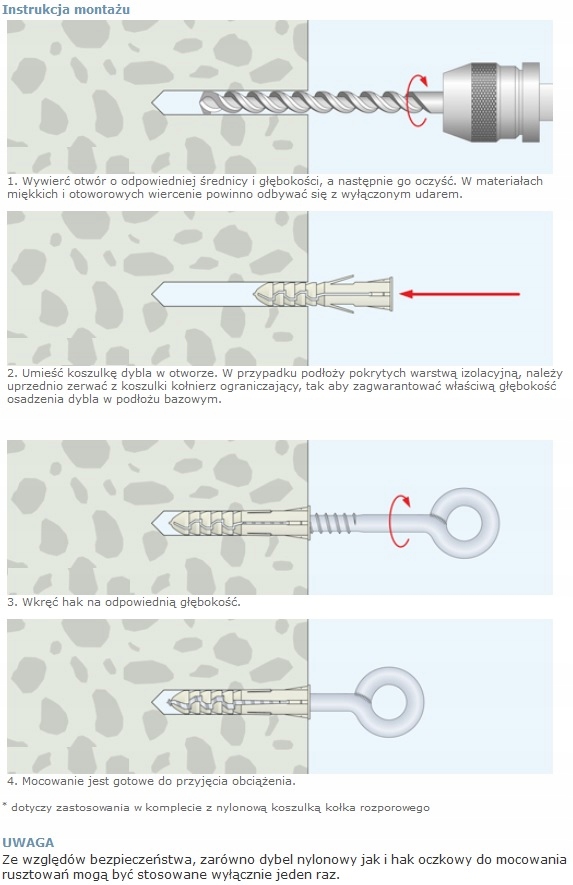 Instrukcja montażu

1. Wywierć otwór o odpowiedniej średnicy i głębokości, a następnie go oczyść. W materiałach miękkich i otoworowych wiercenie powinno odbywać się z wyłączonym udarem.

2. Umieść koszulkę dybla w otworze. W przypadku podłoży pokrytych warstwą izolacyjną, należy uprzednio zerwać z koszulki kołnierz ograniczający, tak aby zagwarantować właściwą głębokość osadzenia dybla w podłożu bazowym.

3. Wkręć hak na odpowiednią głębokość.

4. Mocowanie jest gotowe do przyjęcia obciążenia.

* dotyczy zastosowania w komplecie z nylonową koszulką kołka rozporowego

UWAGA
Ze względów bezpieczeństwa, zarówno dybel nylonowy jak i hak oczkowy do mocowania rusztowań mogą być stosowane wyłącznie jeden raz.