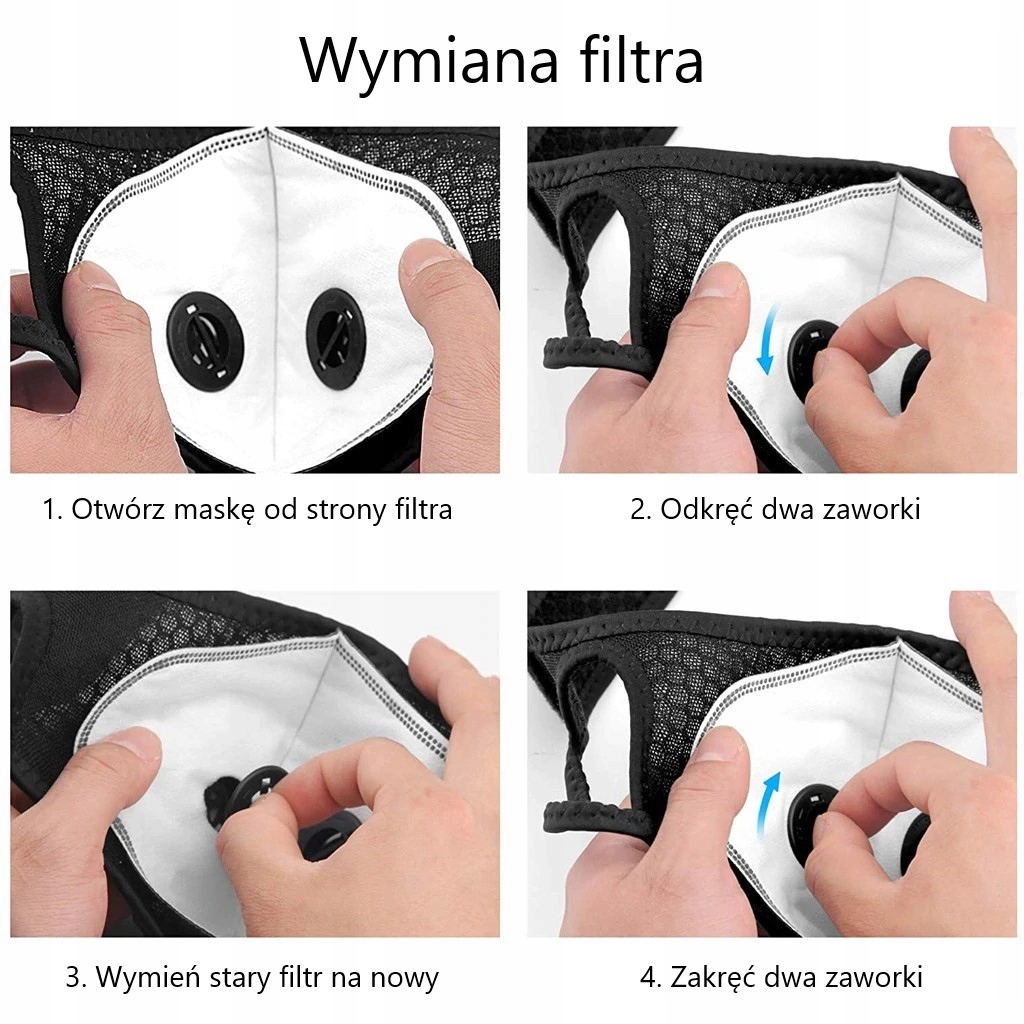 Wymiana filtra

1. Otwórz maskę od strony filtra

2. Odkręć dwa zaworki

3. Wymień stary filtr na nowy

4. Zakręć dwa zaworki