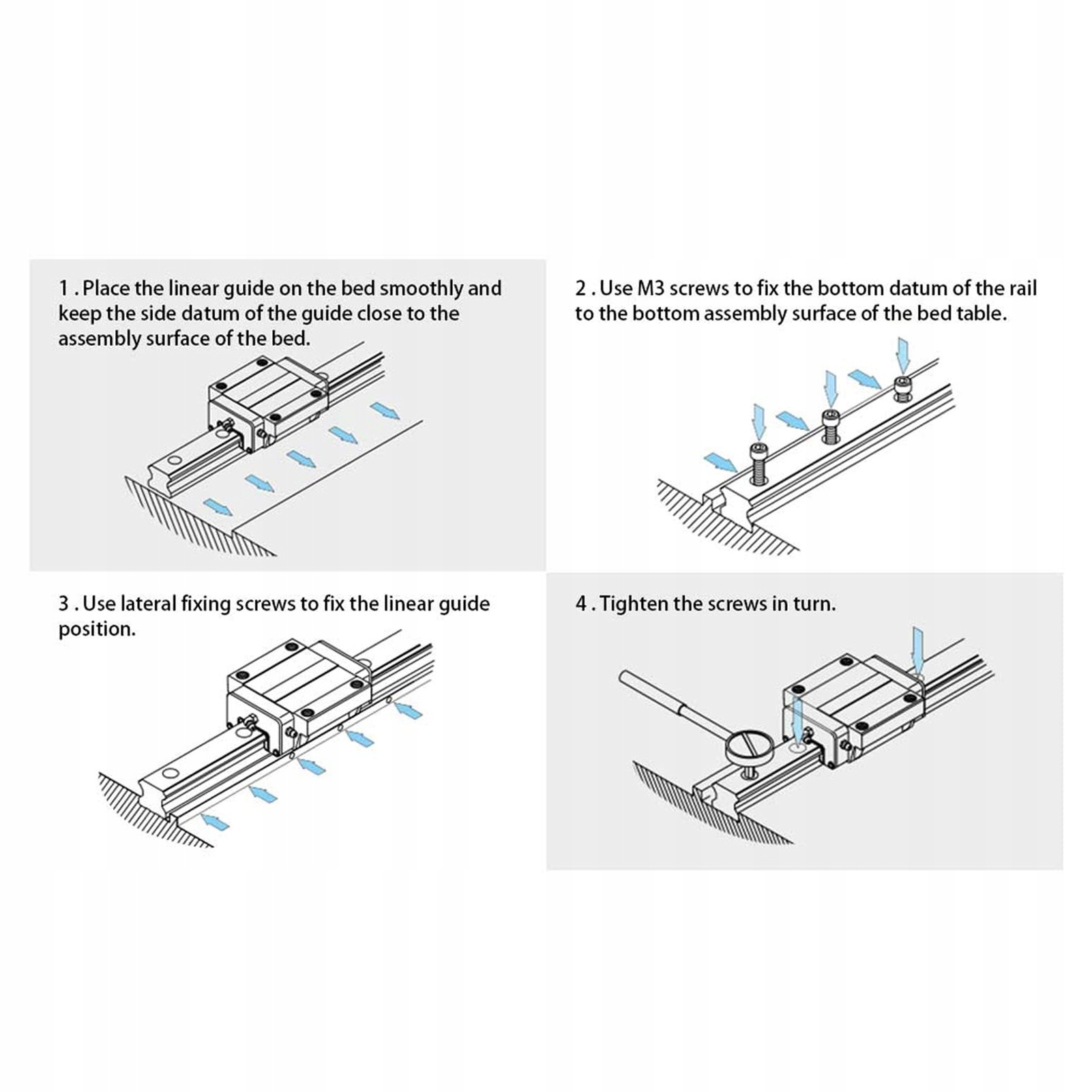 1 . Place the linear guide on the bed smoothly and keep the side datum of the guide close to the assembly surface of the bed.

2 . Use M3 screws to fix the bottom datum of the rail to the bottom assembly surface of the bed table.

3 . Use lateral fixing screws to fix the linear guide position.

4 . Tighten the screws in turn.