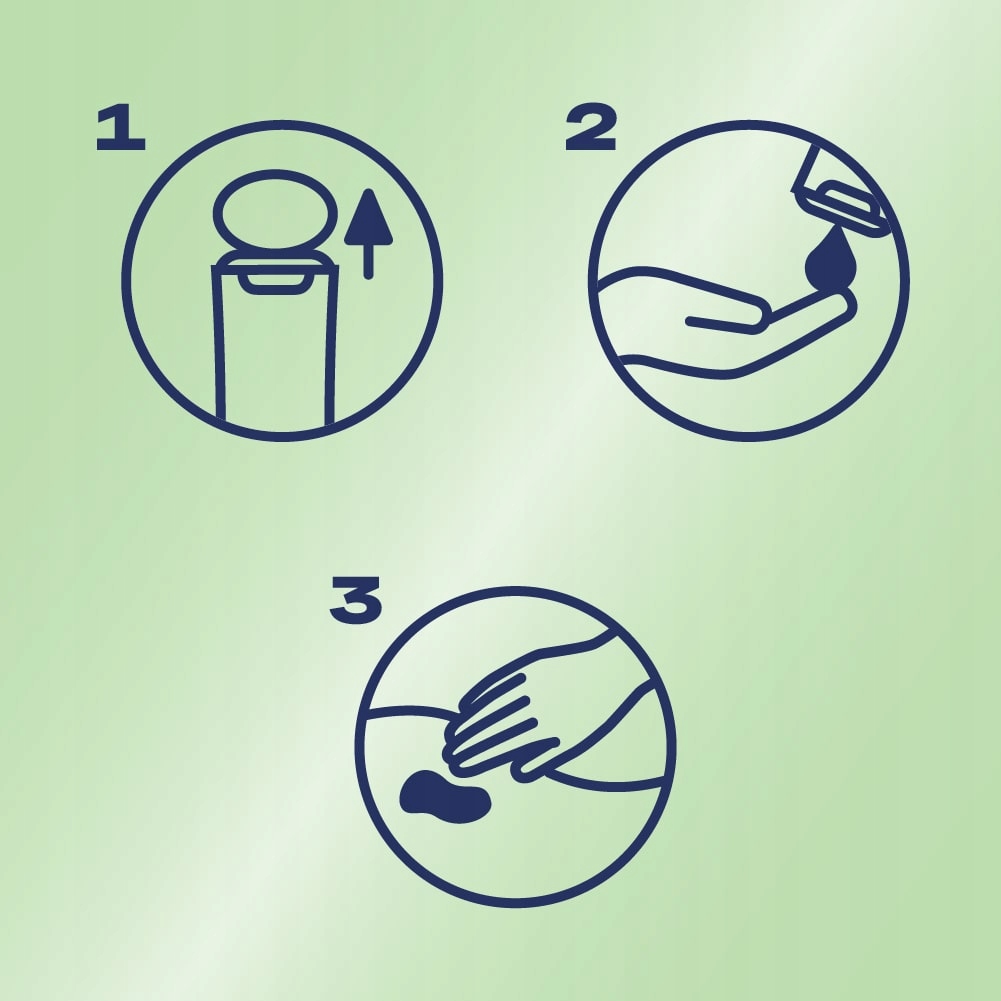 1

2

3