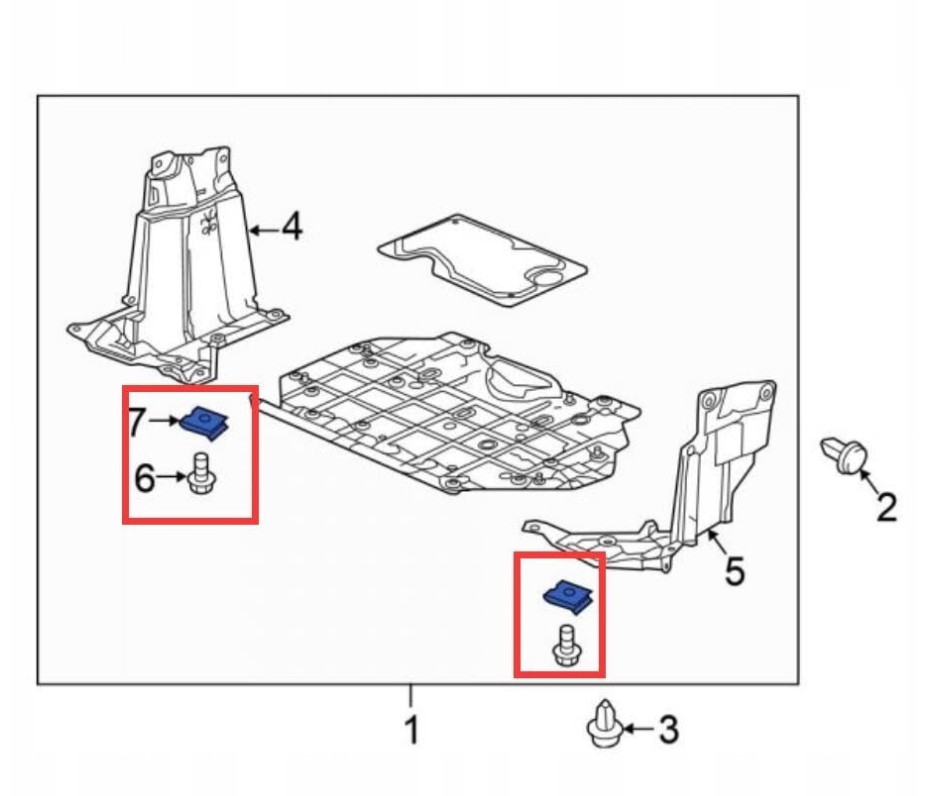 4
7
6
2
5
1
3