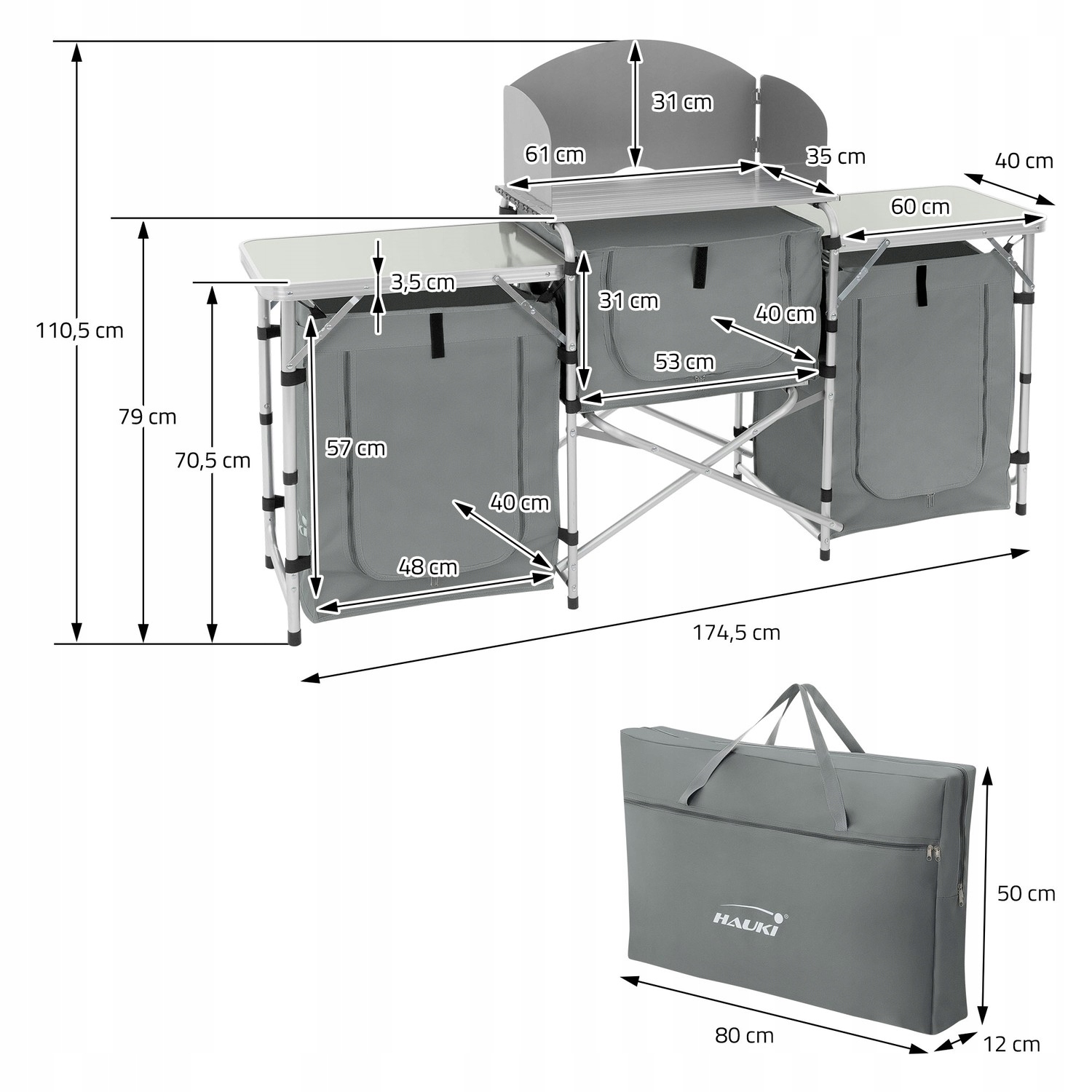 31 cm
61 cm
35 cm
40 cm
60 cm
110,5 cm
3,5 cm
31 cm
40 cm
53 cm
79 cm
70,5 cm
57 cm
40 cm
48 cm
174,5 cm
HAUKI
50 cm
80 cm
12 cm