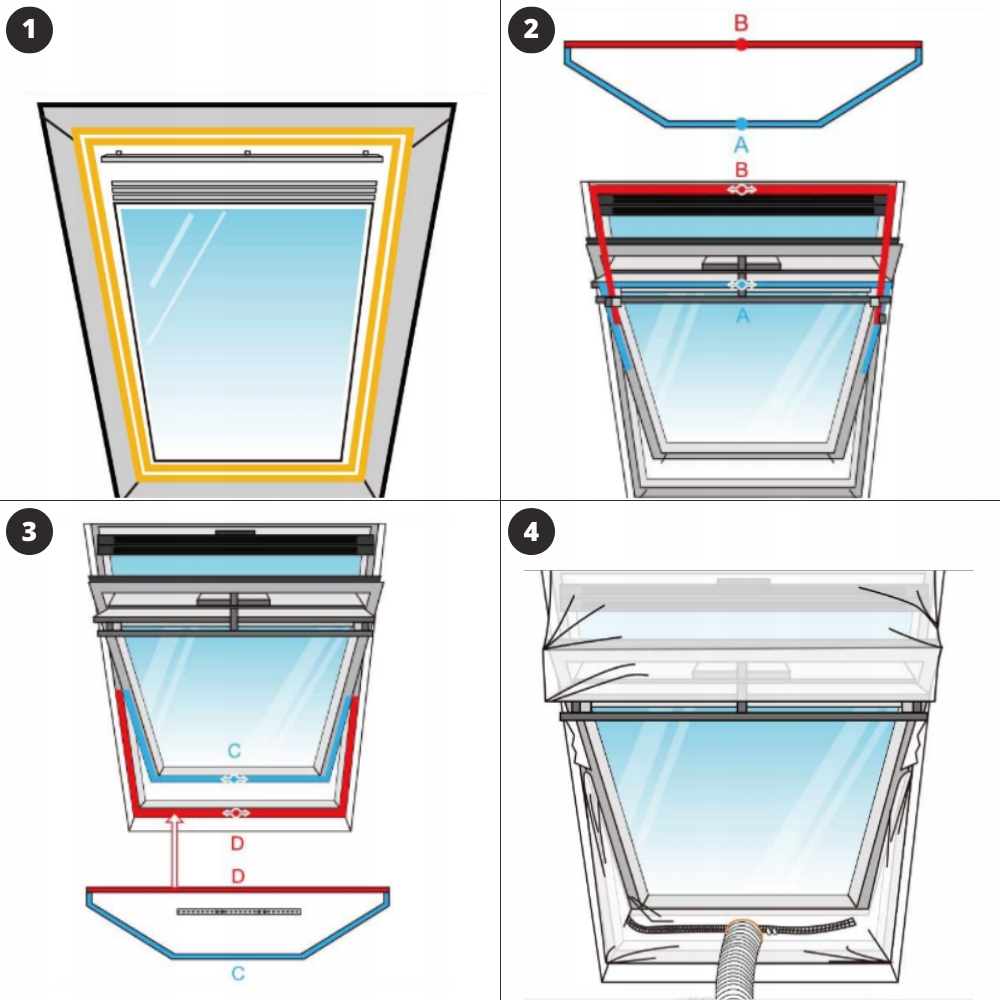 1

2

B

A

B

A

3

C

D

D

C

4