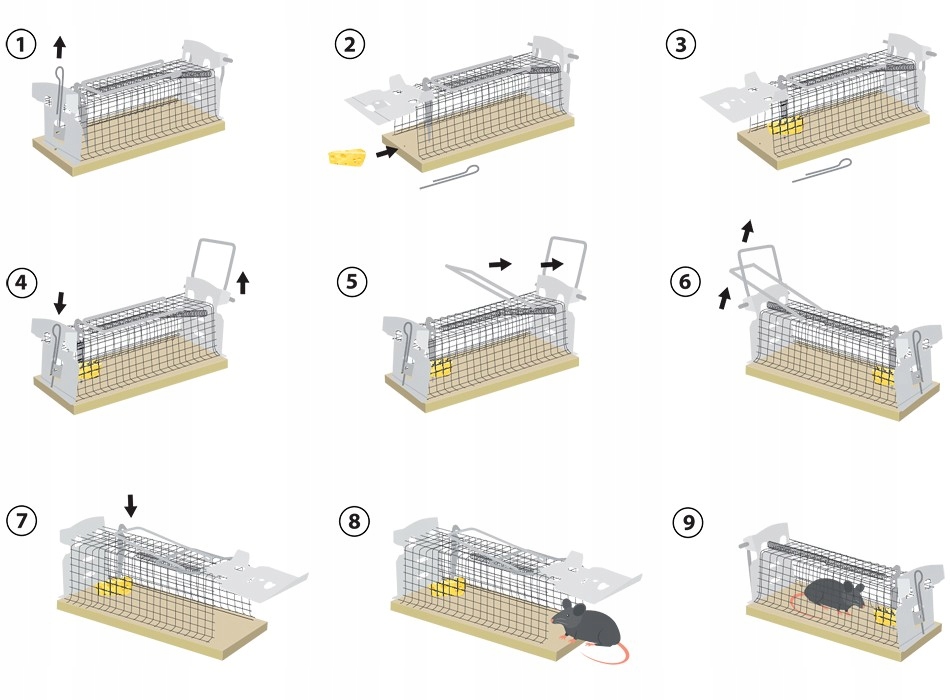 1
2
3
4
5
6
7
8
9