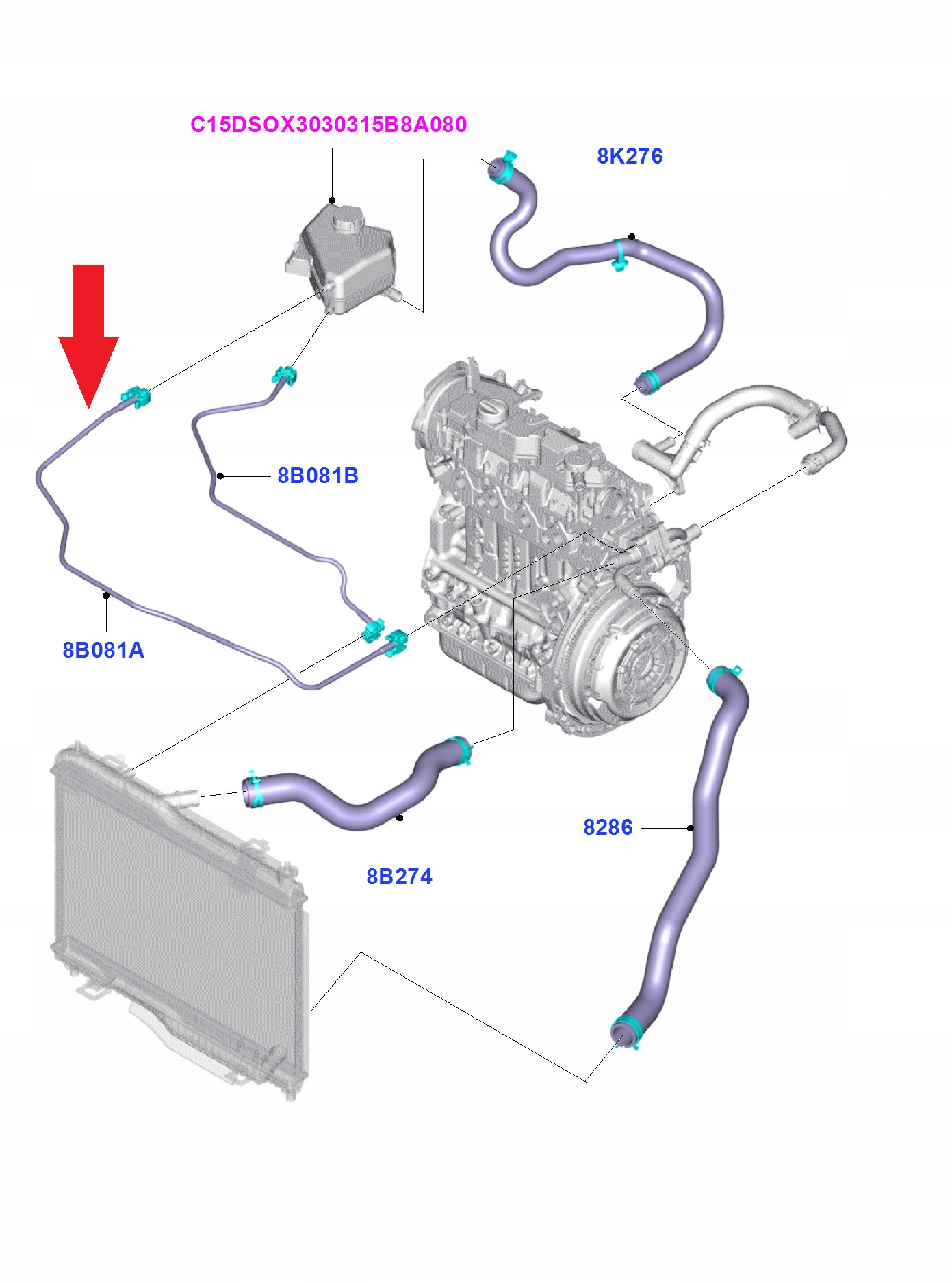 C15DSOX3030315B8A080

8K276

8B081B

8B081A

8286

8B274