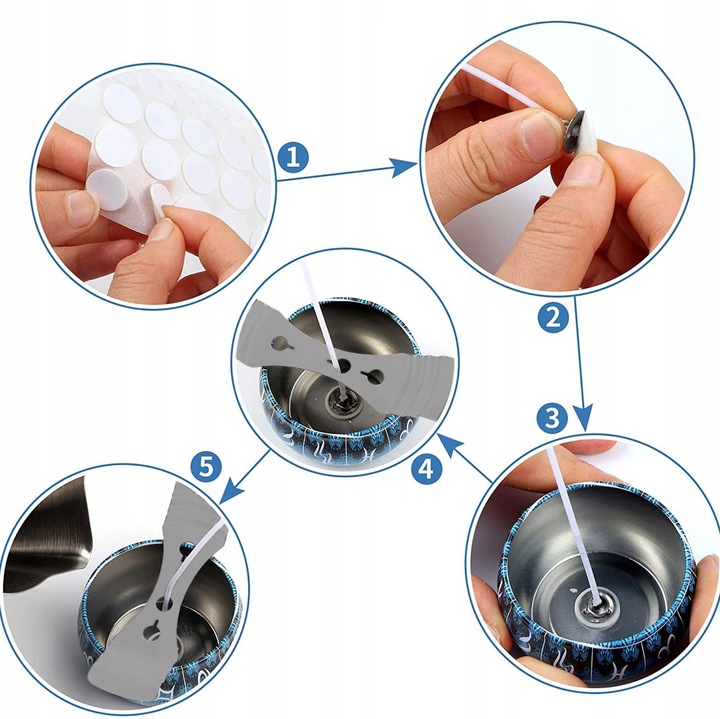 1
2
3
4
5