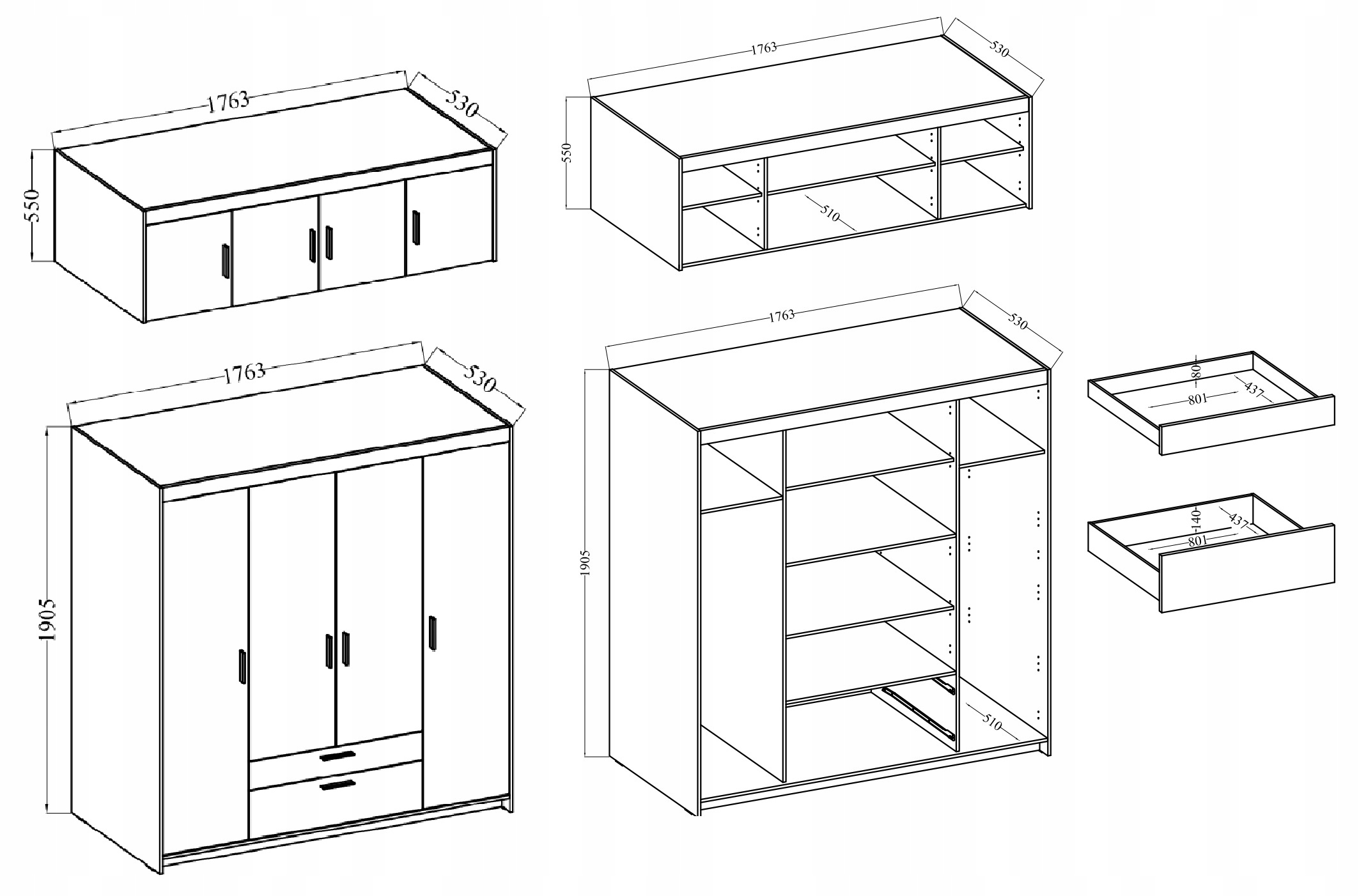 1763
530
550

1763
530
550
510

1763
530
1905

1763
530
1905
510

80
437
801

140
437
801