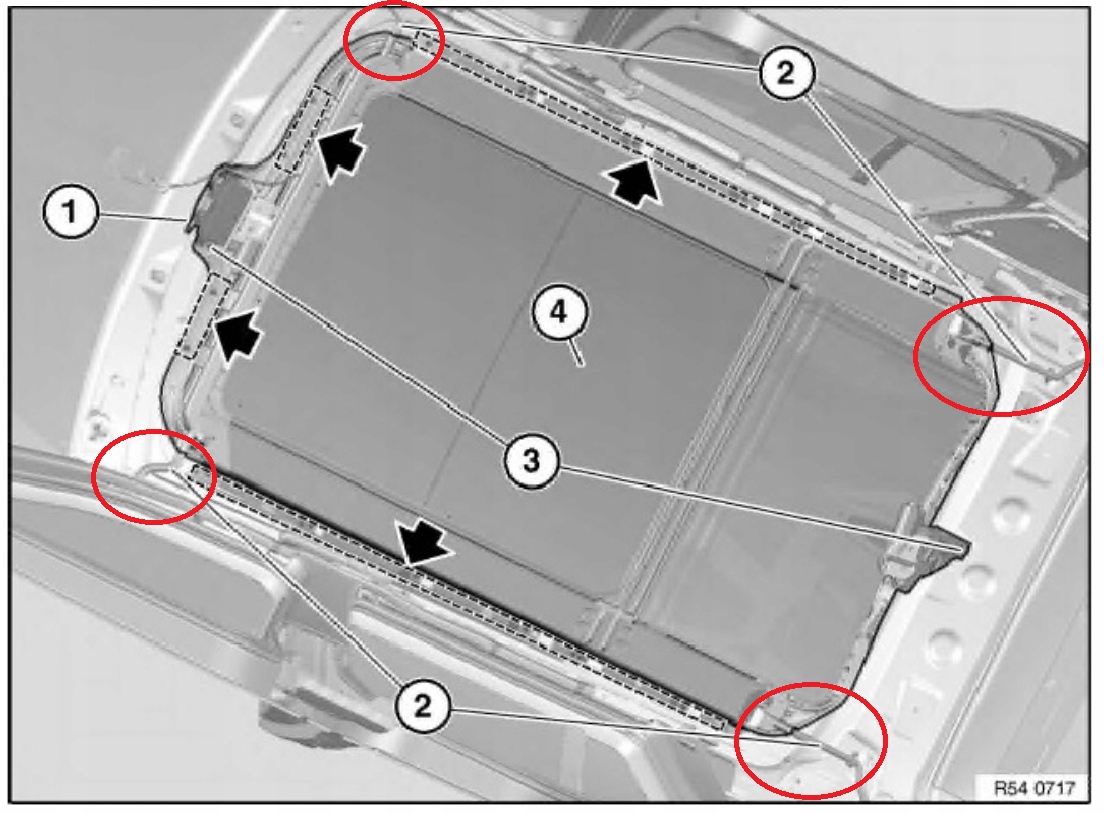 2
1
4
3
2
R54 0717