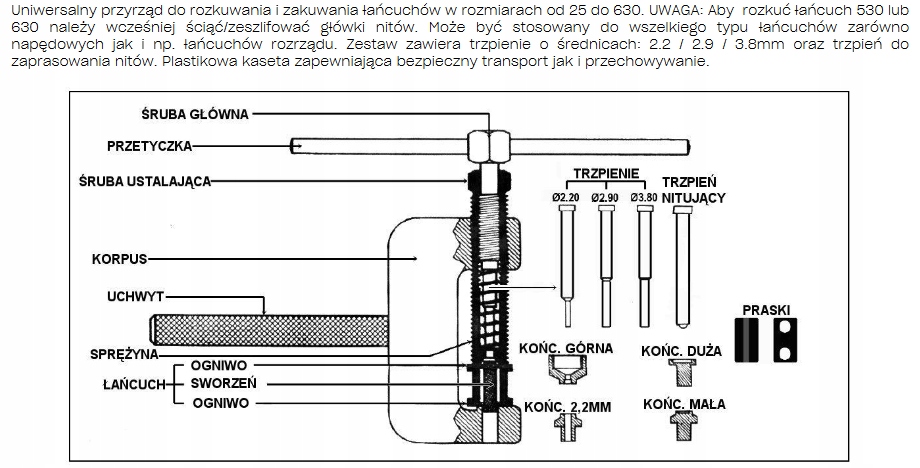 Uniwersalny przyrząd do rozkuwania i zakuwania łańcuchów w rozmiarach od 25 do 630. UWAGA: Aby rozkuć łańcuch 530 lub 630 należy wcześniej ściąć/zeszlifować główki nitów. Może być stosowany do wszelkiego typu łańcuchów zarówno napędowych jak i np. łańcuchów rozrządu. Zestaw zawiera trzpienie o średnicach: 2.2 / 2.9 / 3.8mm oraz trzpień do zaprasowania nitów. Plastikowa kaseta zapewniająca bezpieczny transport jak i przechowywanie.

ŚRUBA GŁÓWNA
PRZETYCZKA
ŚRUBA USTALAJĄCA
KORPUS
UCHWYT
SPRĘŻYNA
ŁAŃCUCH
OGNIWO
SWORZEŃ
OGNIWO
TRZPIENIE
Ø2.20
Ø2.90
Ø3.80
TRZPIEŃ NITUJĄCY
PRASKI
KOŃC. GÓRNA
KOŃC. DUŻA
KOŃC. 2,2MM
KOŃC. MAŁA