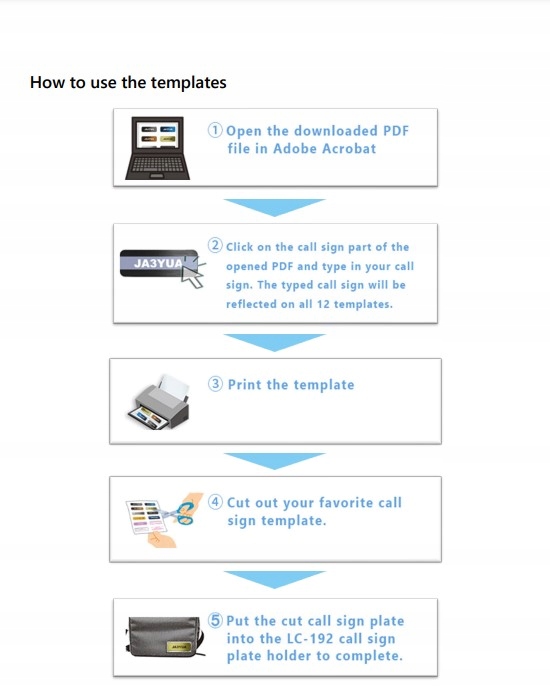 How to use the templates

① Open the downloaded PDF file in Adobe Acrobat

JA3YUA

② Click on the call sign part of the opened PDF and type in your call sign. The typed call sign will be reflected on all 12 templates.

③ Print the template

④ Cut out your favorite call sign template.

⑤ Put the cut call sign plate into the LC-192 call sign plate holder to complete.