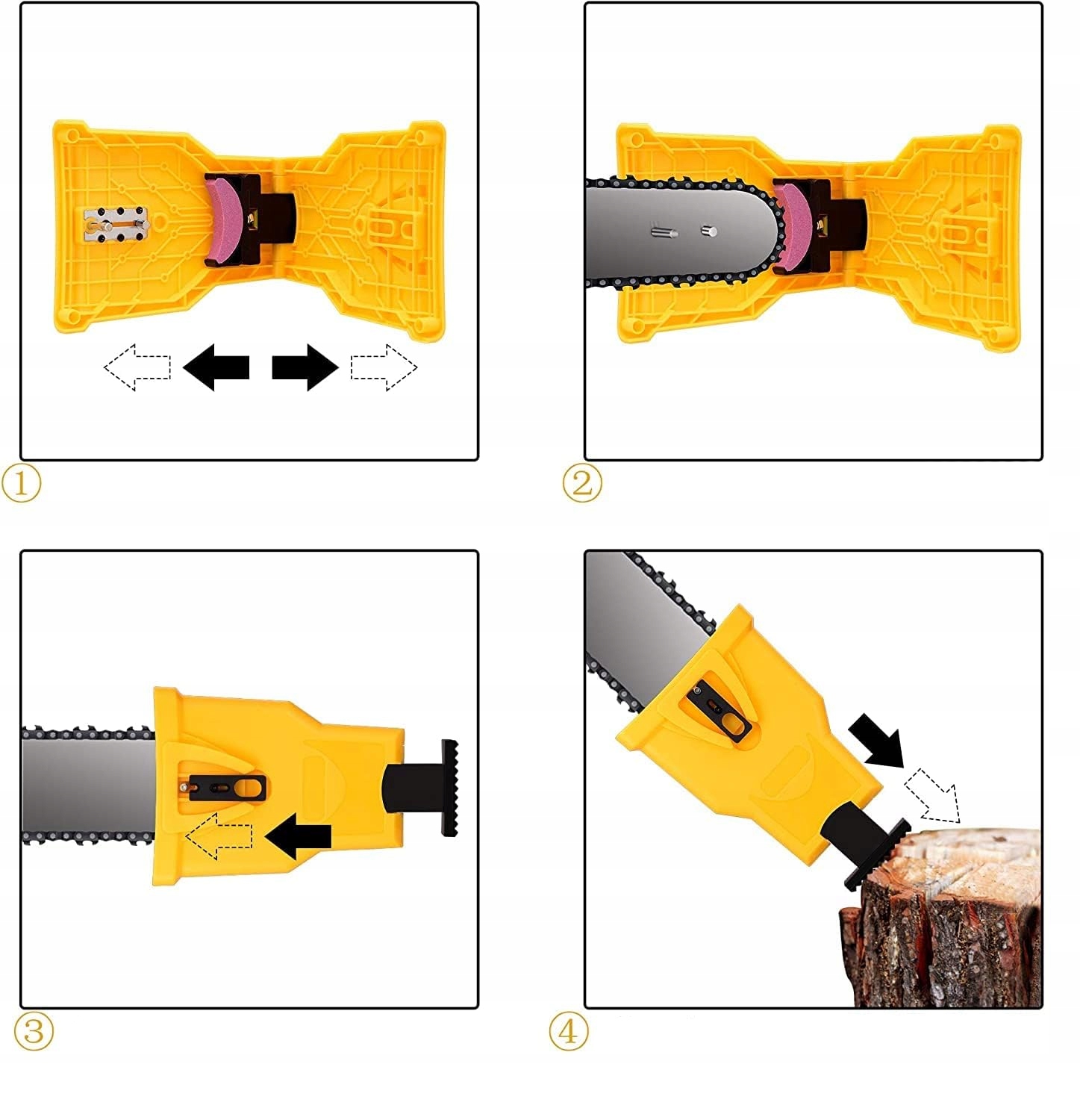 ①

②

③

④